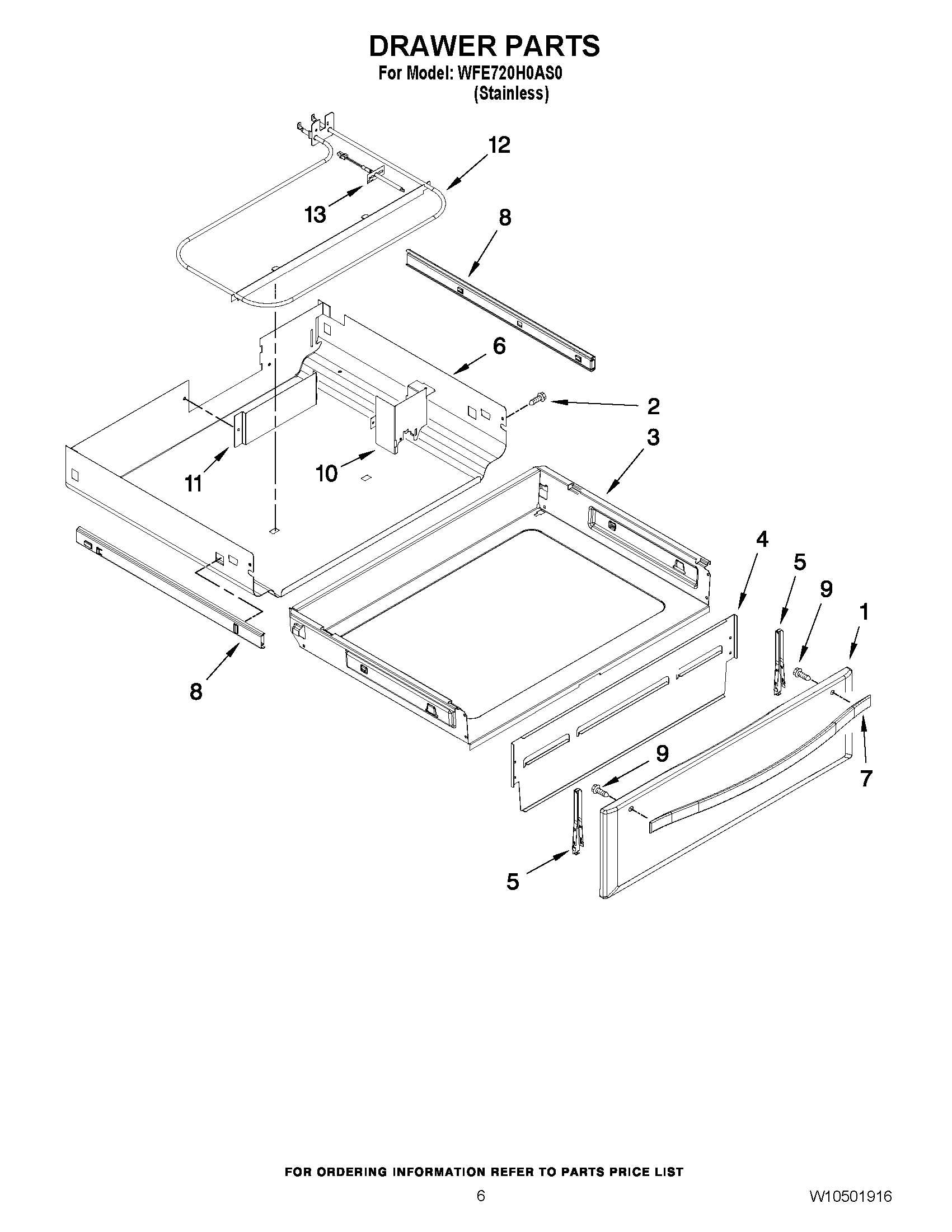 DRAWER PARTS
For Model: WFE720H0AS0
(Stainless)

12
13
8
6
2
3
11
10
4
5
9
1
8
9
7
5

FOR ORDERING INFORMATION REFER TO PARTS PRICE LIST
6
W10501916