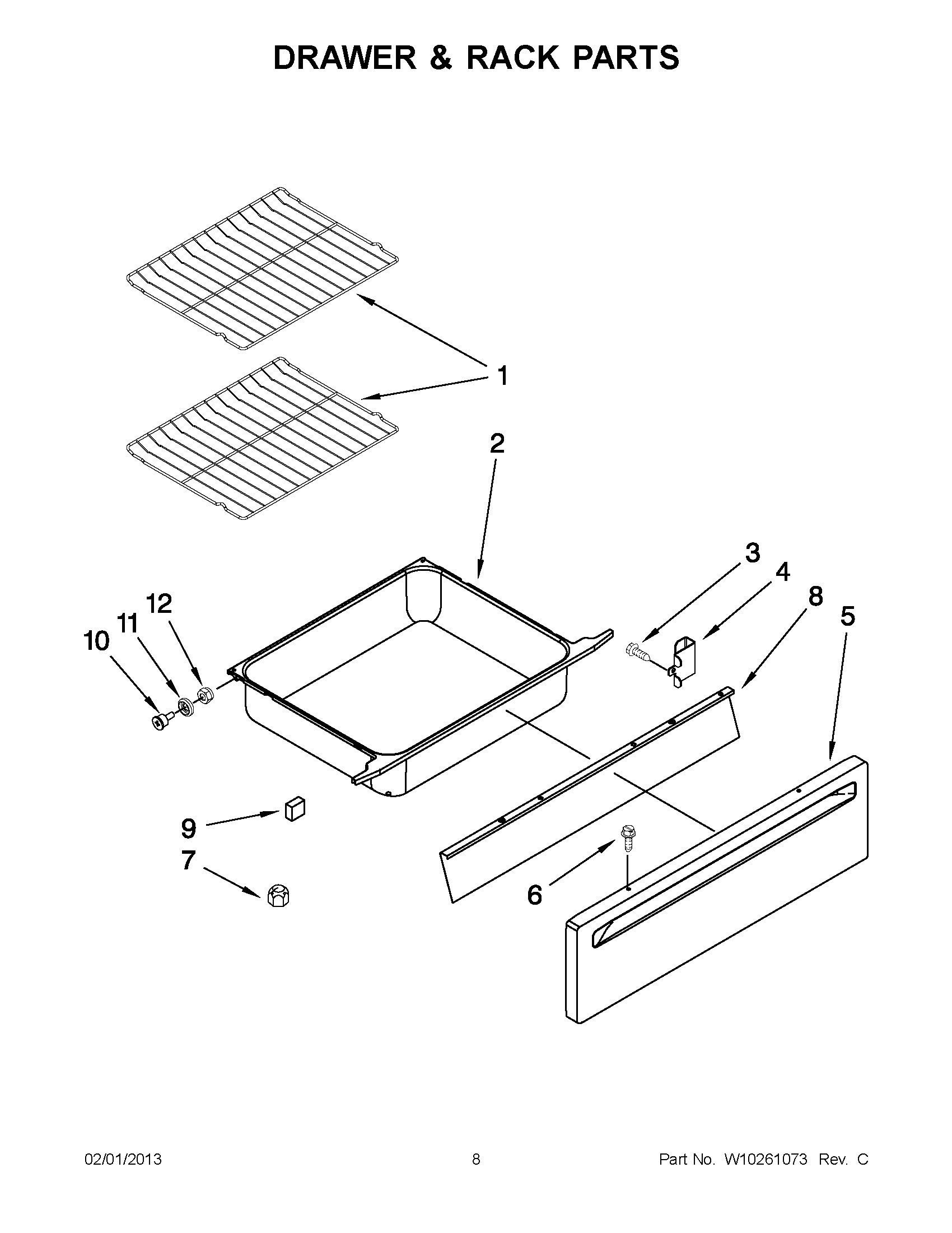 DRAWER & RACK PARTS

1

2

3

4

8

5

12

11

10

9

7

6

02/01/2013

8

Part No. W10261073 Rev. C