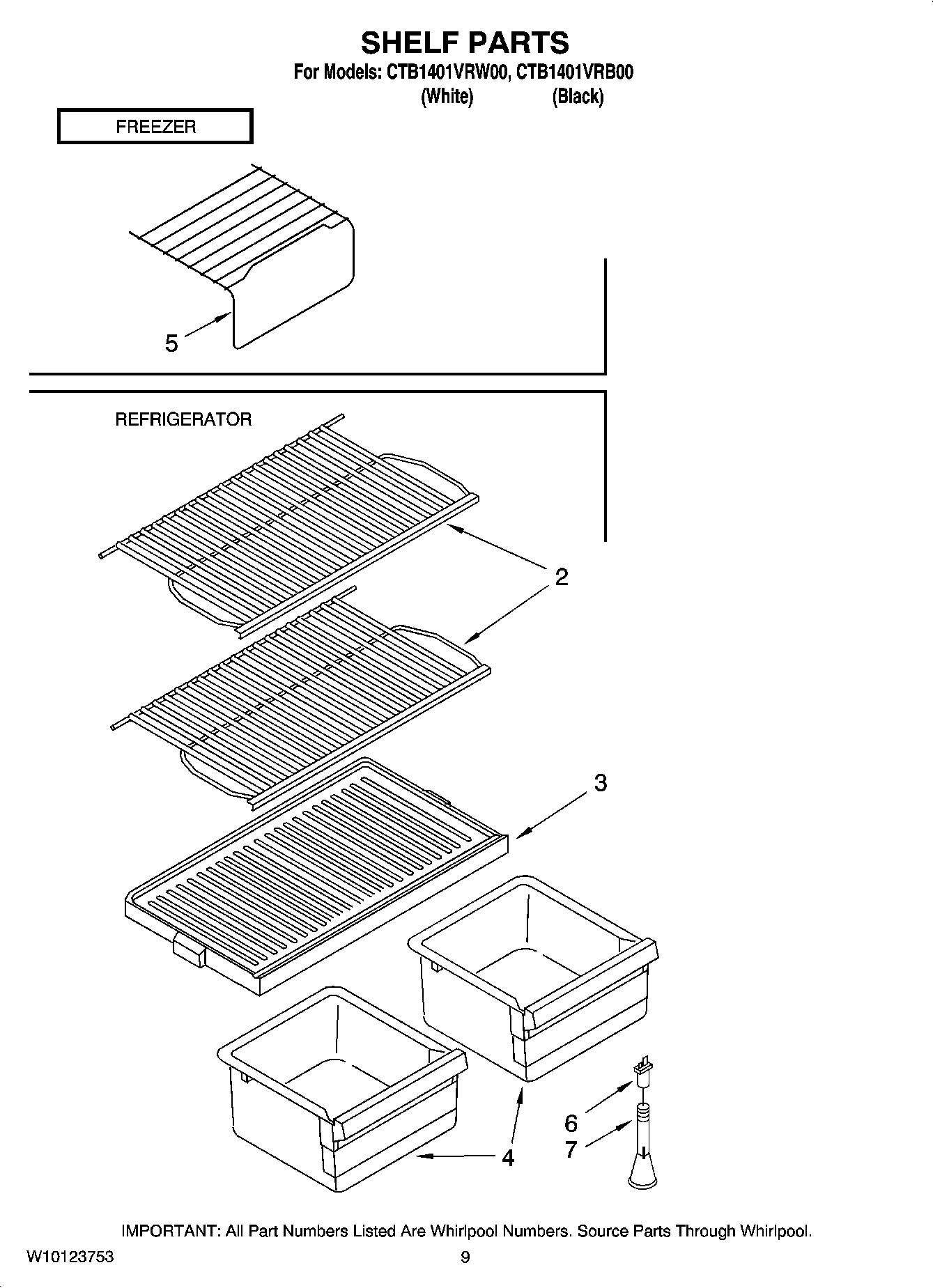 SHELF PARTS

For Models: CTB1401VRW00, CTB1401VRB00
(White) (Black)

FREEZER

5

REFRIGERATOR

2

3

4

6
7

IMPORTANT: All Part Numbers Listed Are Whirlpool Numbers. Source Parts Through Whirlpool.

W10123753

9