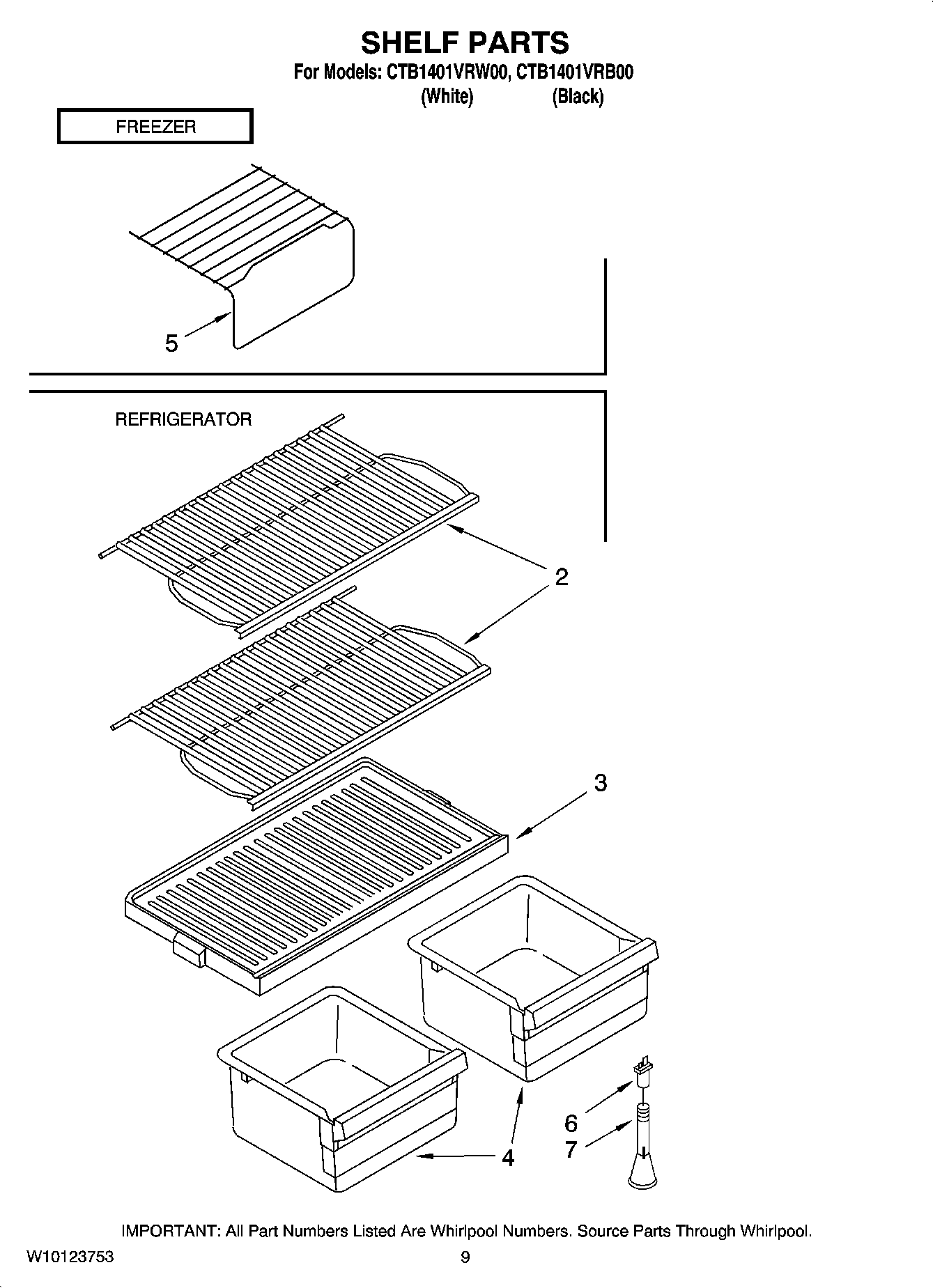 SHELF PARTS
For Models: CTB1401VRW00, CTB1401VRB00
(White) (Black)

FREEZER

5

REFRIGERATOR

2

3

4

6
7

IMPORTANT: All Part Numbers Listed Are Whirlpool Numbers. Source Parts Through Whirlpool.

W10123753 9