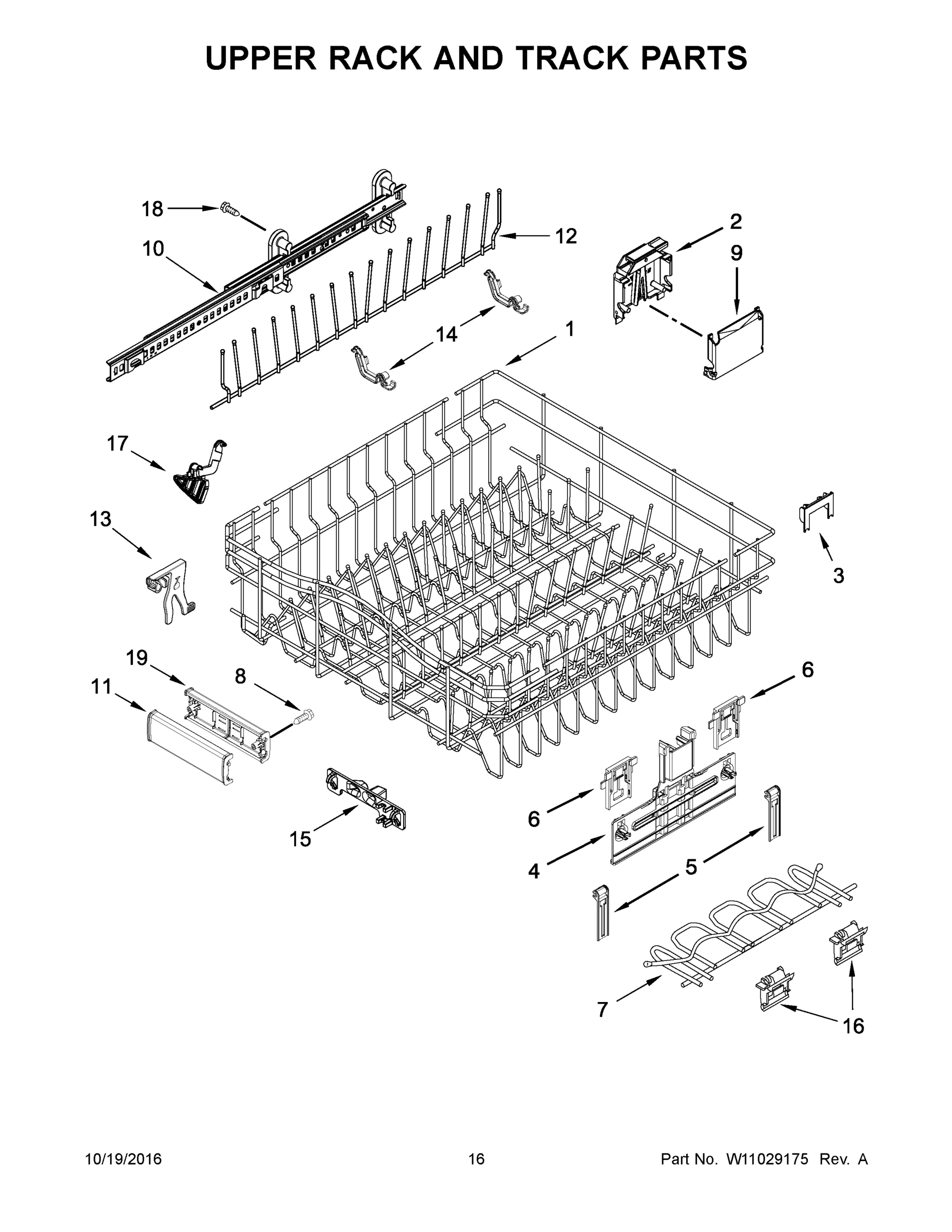 UPPER RACK AND TRACK PARTS

18
10
12
2
9
14
1
17
13
3
19
8
11
6
6
15
4
5
7
16

10/19/2016
16
Part No. W11029175 Rev. A