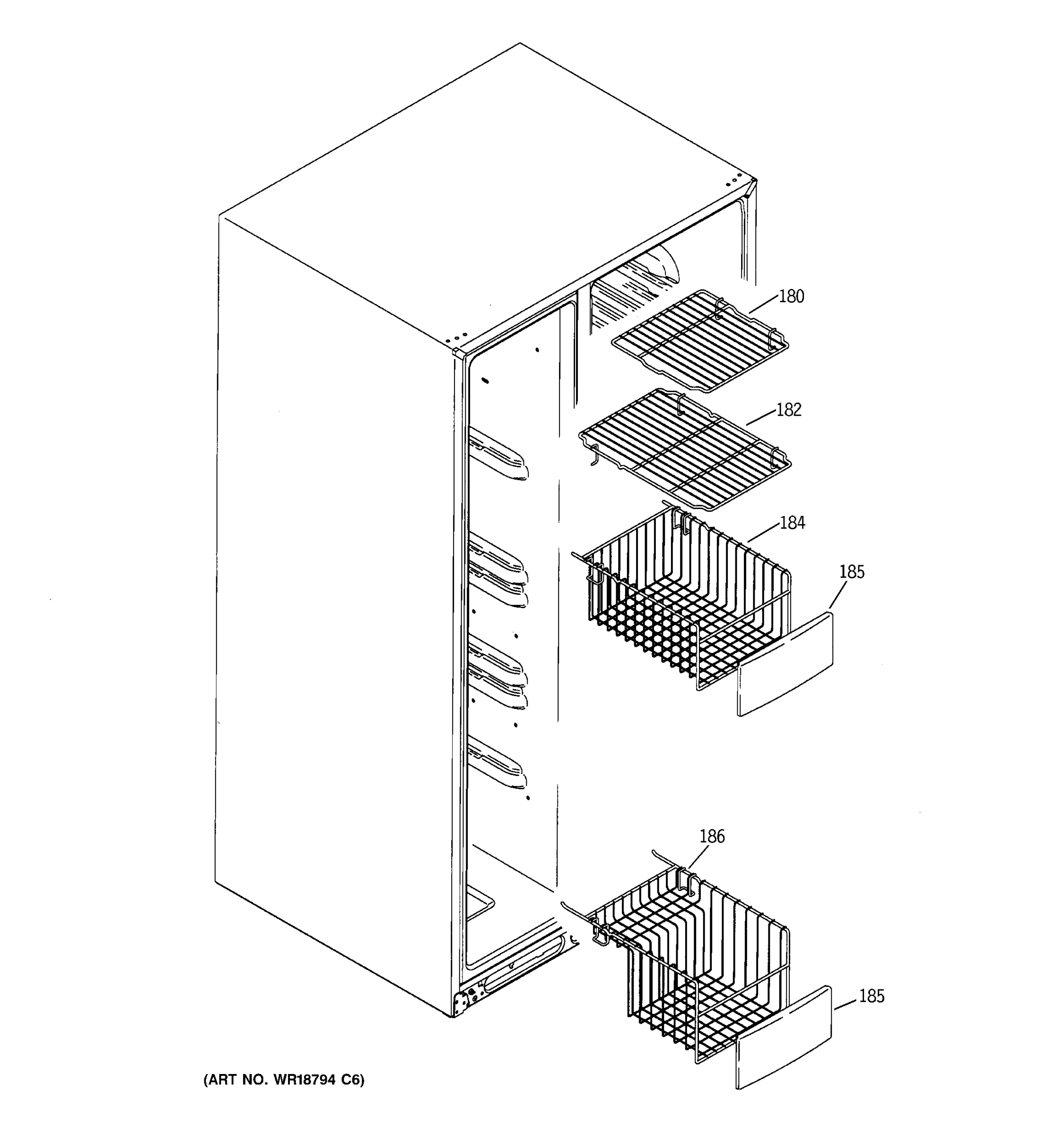 180

182

184

185

186

185

(ART NO. WR18794 C6)