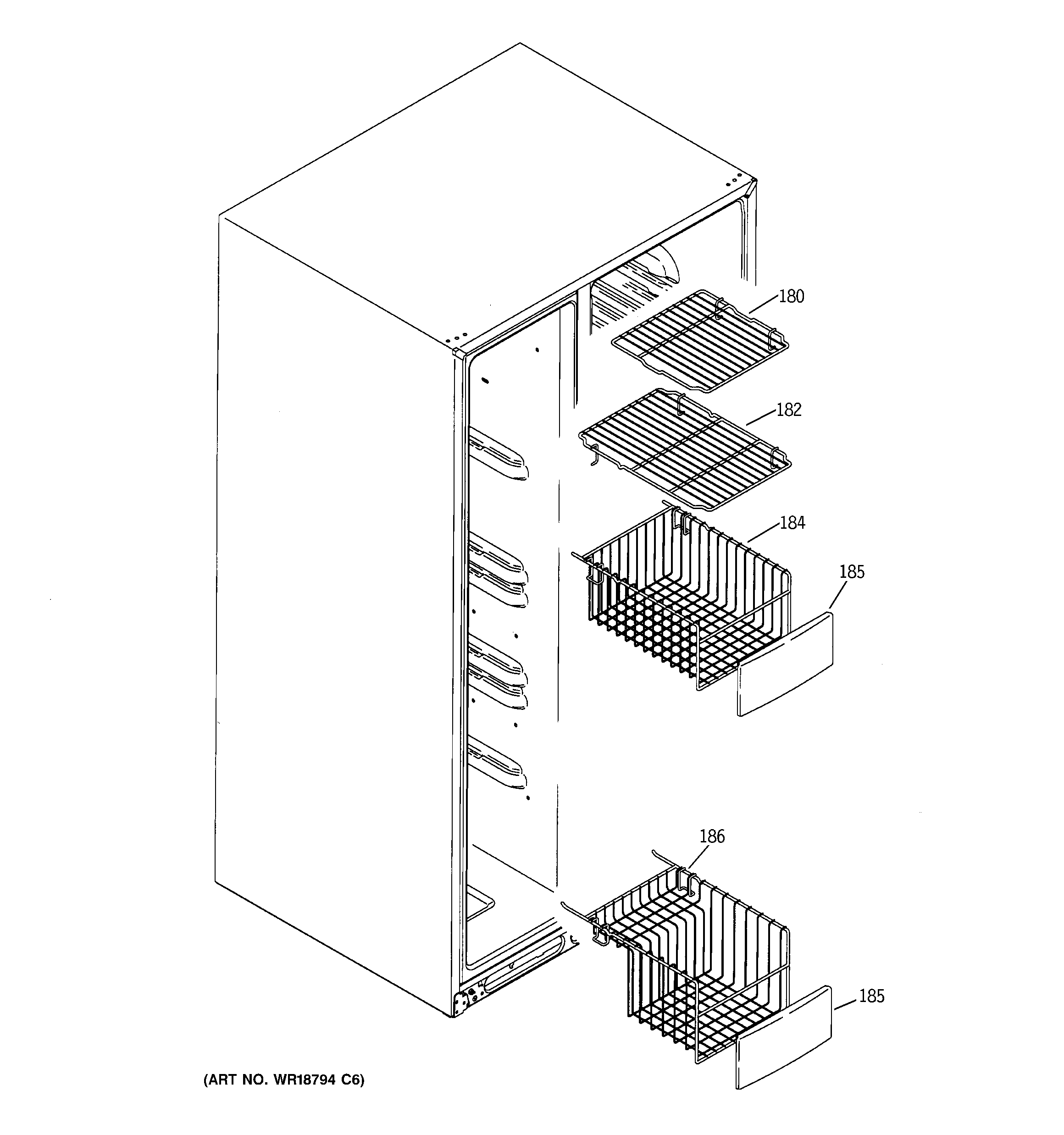 180

182

184

185

186

185

(ART NO. WR18794 C6)