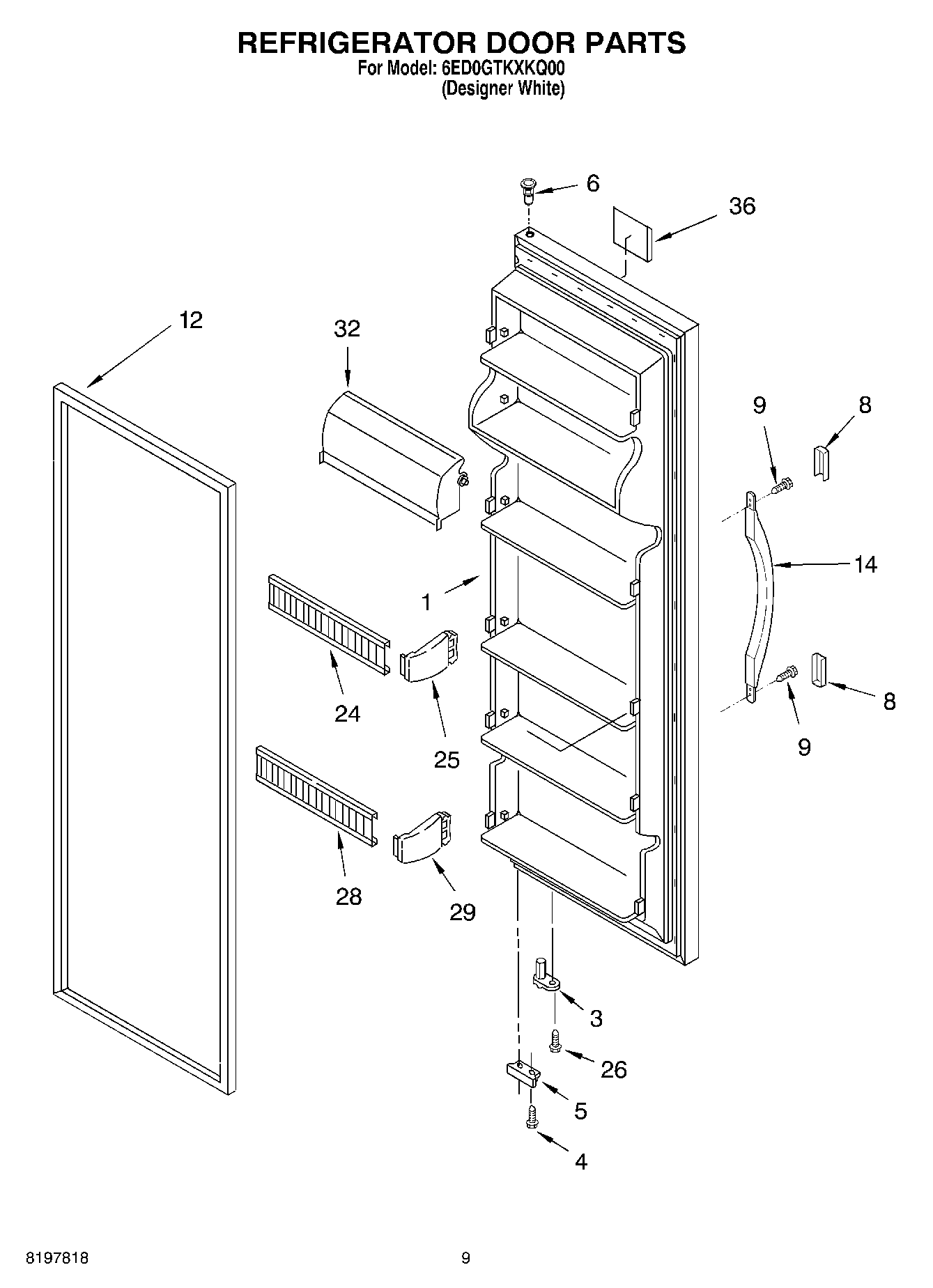 REFRIGERATOR DOOR PARTS
For Model: 6ED0GTKXKQ00
(Designer White)

6
36
12
32
9
8
14
1
24
25
8
9
28
29
3
26
5
4

8197818
9