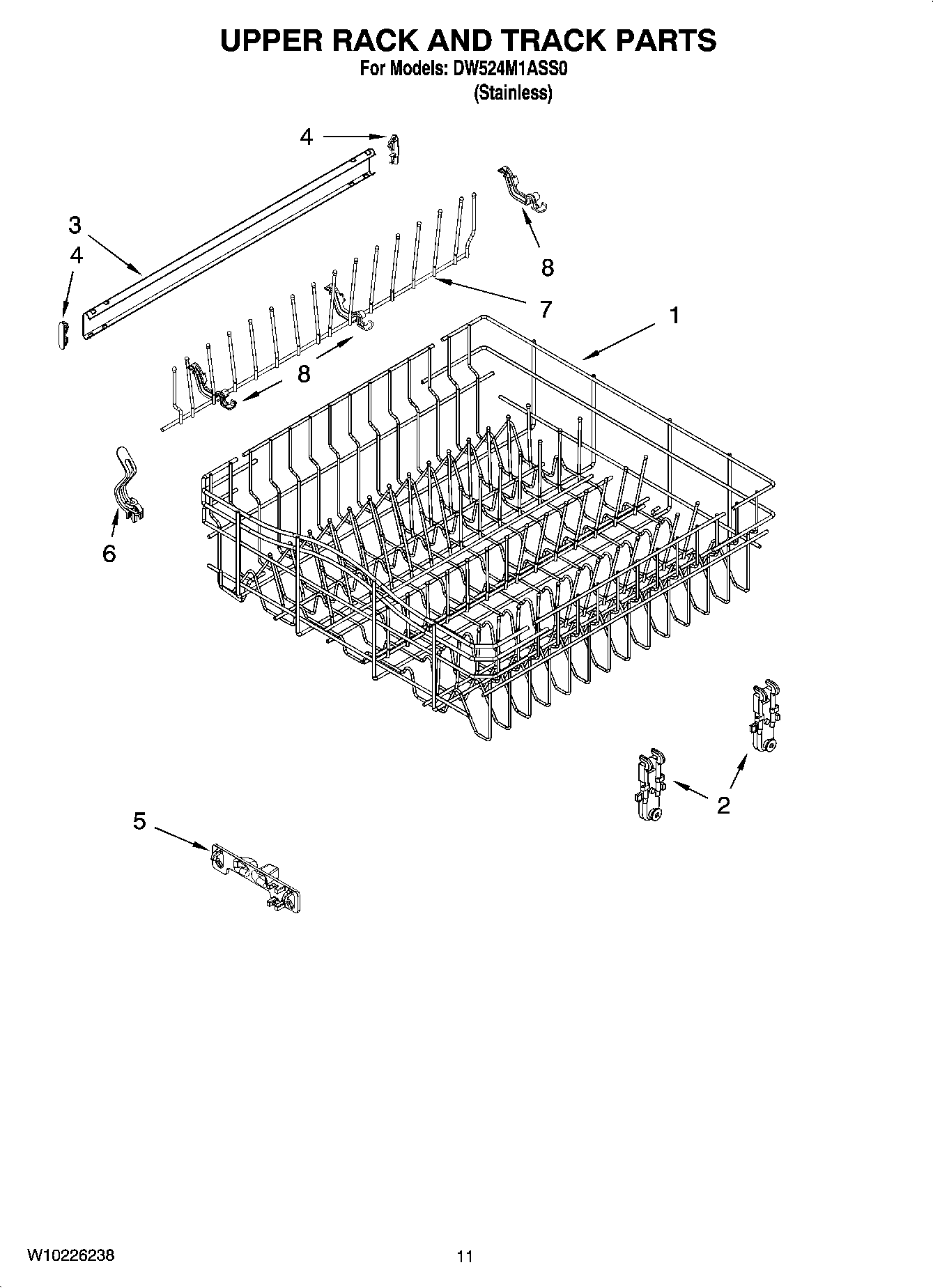 UPPER RACK AND TRACK PARTS

For Models: DW524M1ASS0
(Stainless)

4

3

4

8

7

1

8

6

2

5

W10226238

11