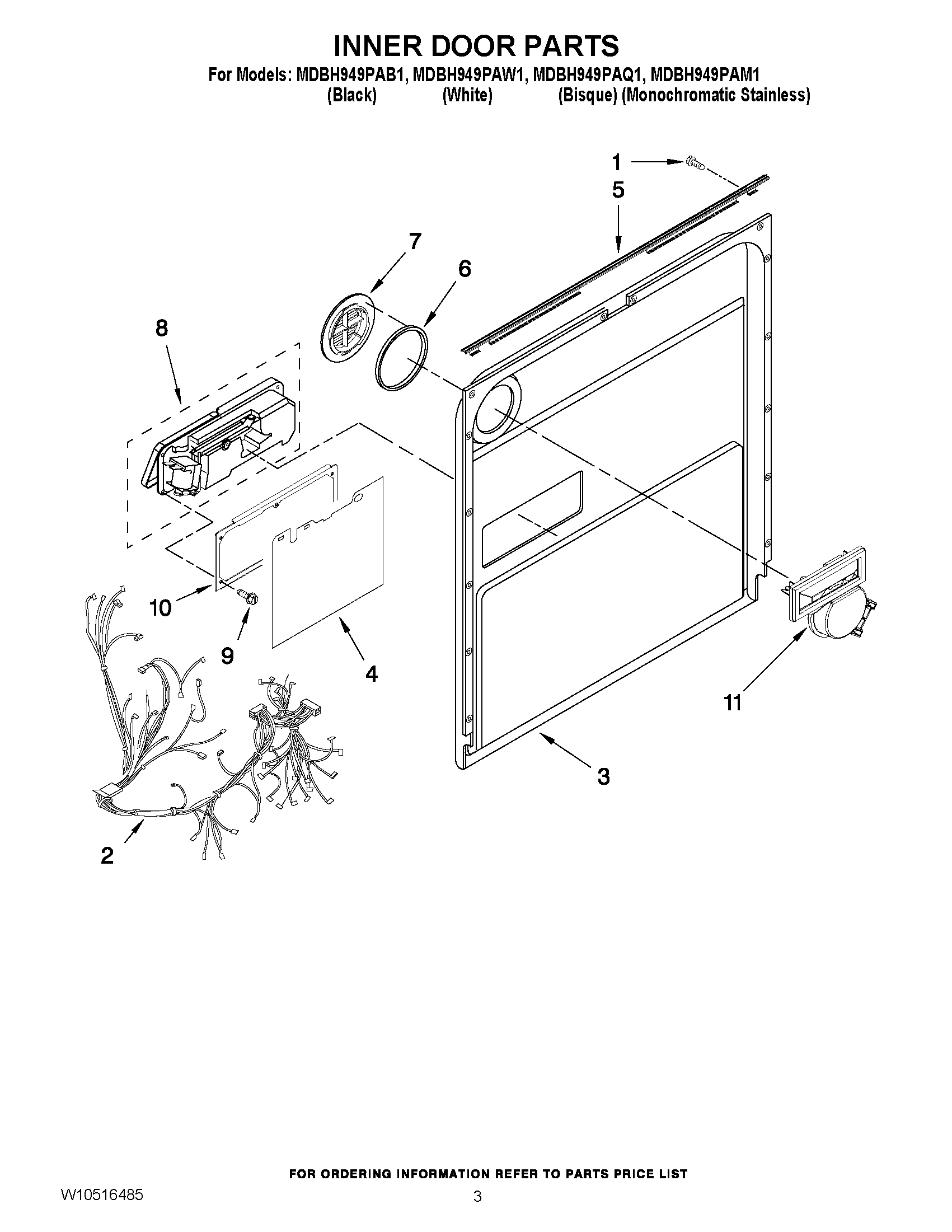 INNER DOOR PARTS

For Models: MDBH949PAB1, MDBH949PAW1, MDBH949PAQ1, MDBH949PAM1
(Black) (White) (Bisque) (Monochromatic Stainless)

1
5
7
6
8
10
9
4
11
3
2

FOR ORDERING INFORMATION REFER TO PARTS PRICE LIST

W10516485

3