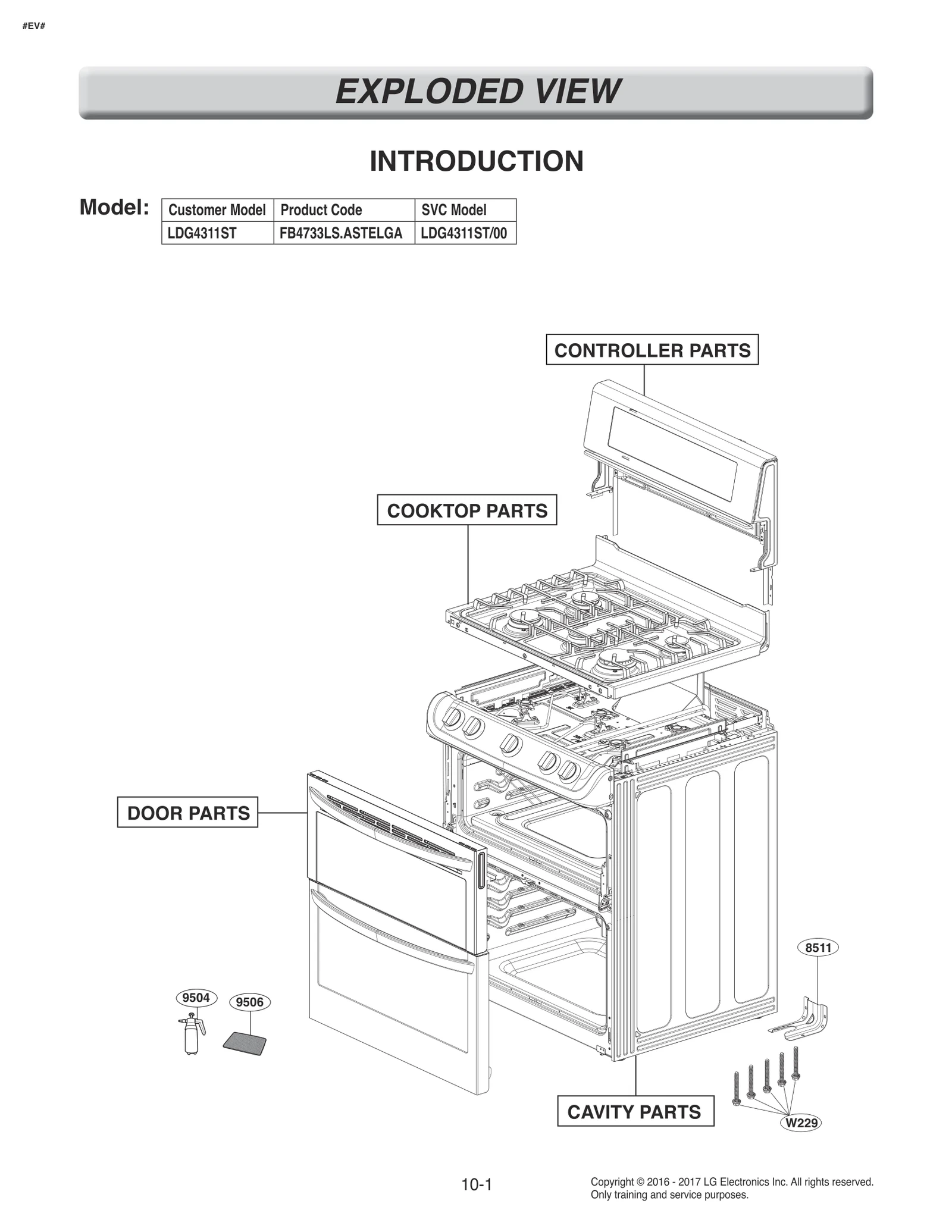 #EV#

EXPLODED VIEW

INTRODUCTION

Model:

| Customer Model | Product Code | SVC Model |
|---|---|---|
| LDG4311ST | FB4733LS.ASTELGA | LDG4311ST/00 |

CONTROLLER PARTS

COOKTOP PARTS

DOOR PARTS

8511

9504

9506

CAVITY PARTS

W229

10-1

Copyright © 2016 - 2017 LG Electronics Inc. All rights reserved.
Only training and service purposes.