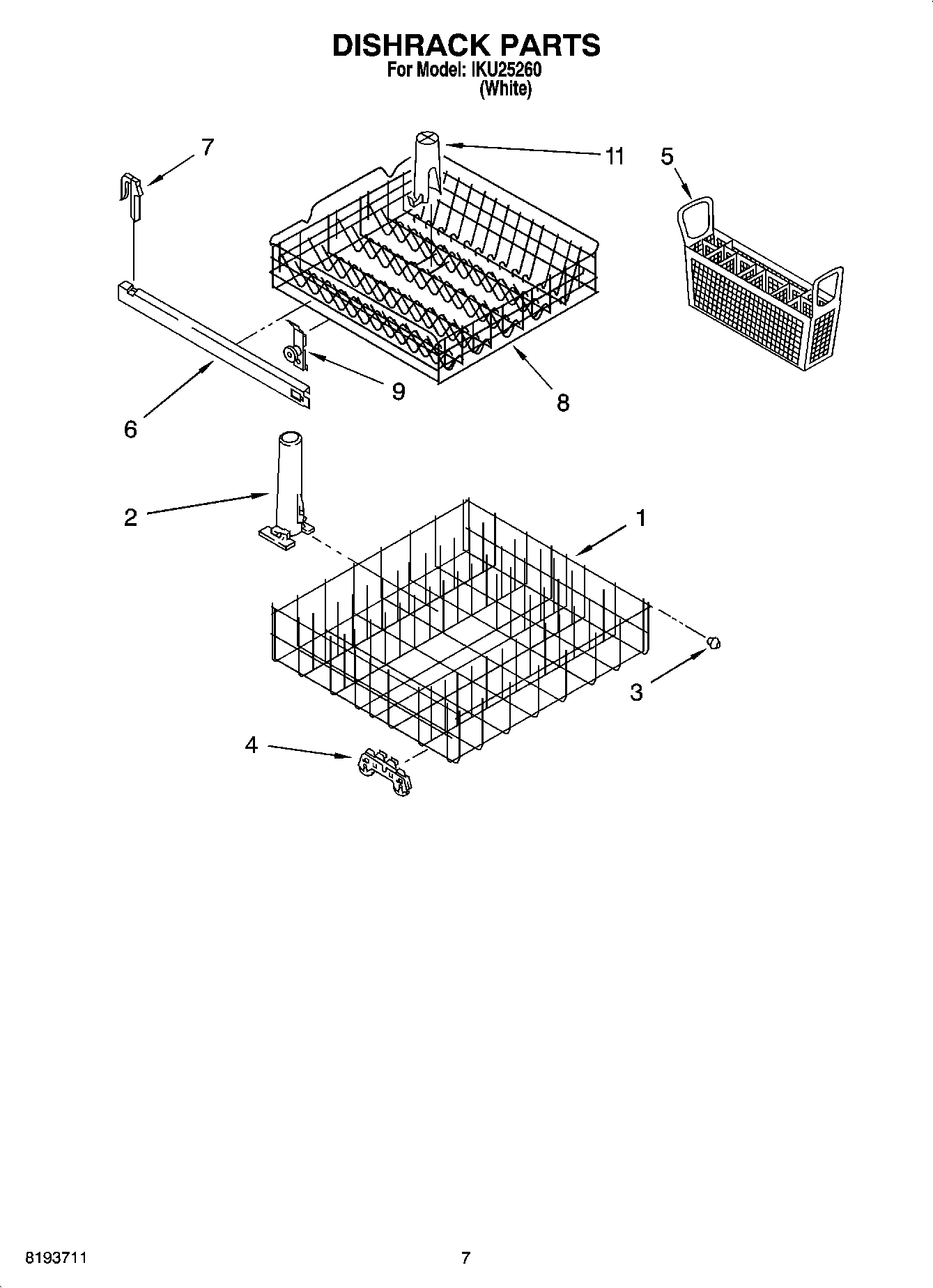 DISHRACK PARTS
For Model: IKU25260
(White)

7
11
5
9
8
6
2
1
3
4

8193711
7