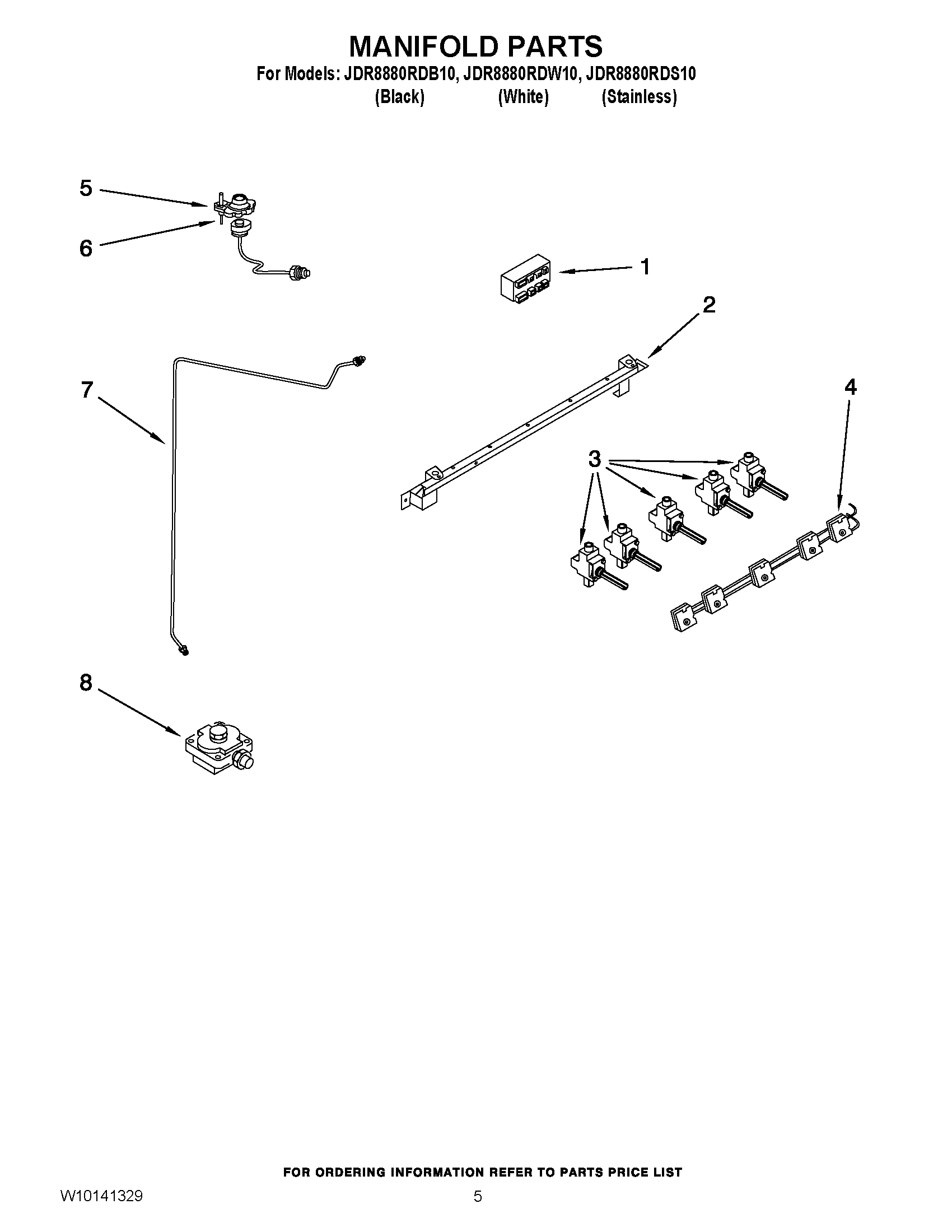 MANIFOLD PARTS
For Models: JDR8880RDB10, JDR8880RDW10, JDR8880RDS10
(Black) (White) (Stainless)

5
6
1
2
7
4
3
8

FOR ORDERING INFORMATION REFER TO PARTS PRICE LIST

W10141329 5