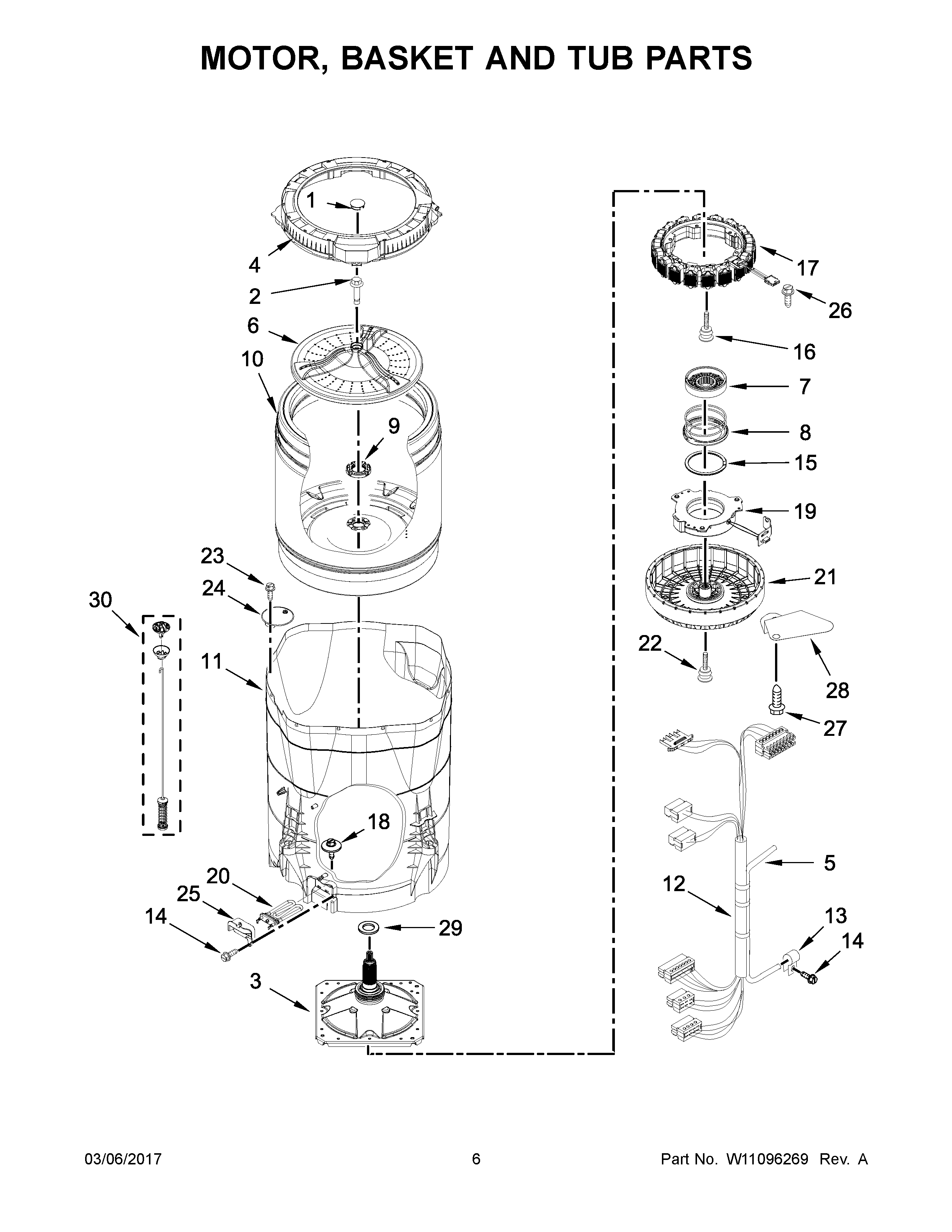 MOTOR, BASKET AND TUB PARTS

1
4
2
6
10
9
23
24
30
11
18
20
25
14
29
3
17
26
16
7
8
15
19
21
22
28
27
5
12
13
14

03/06/2017
6
Part No. W11096269 Rev. A