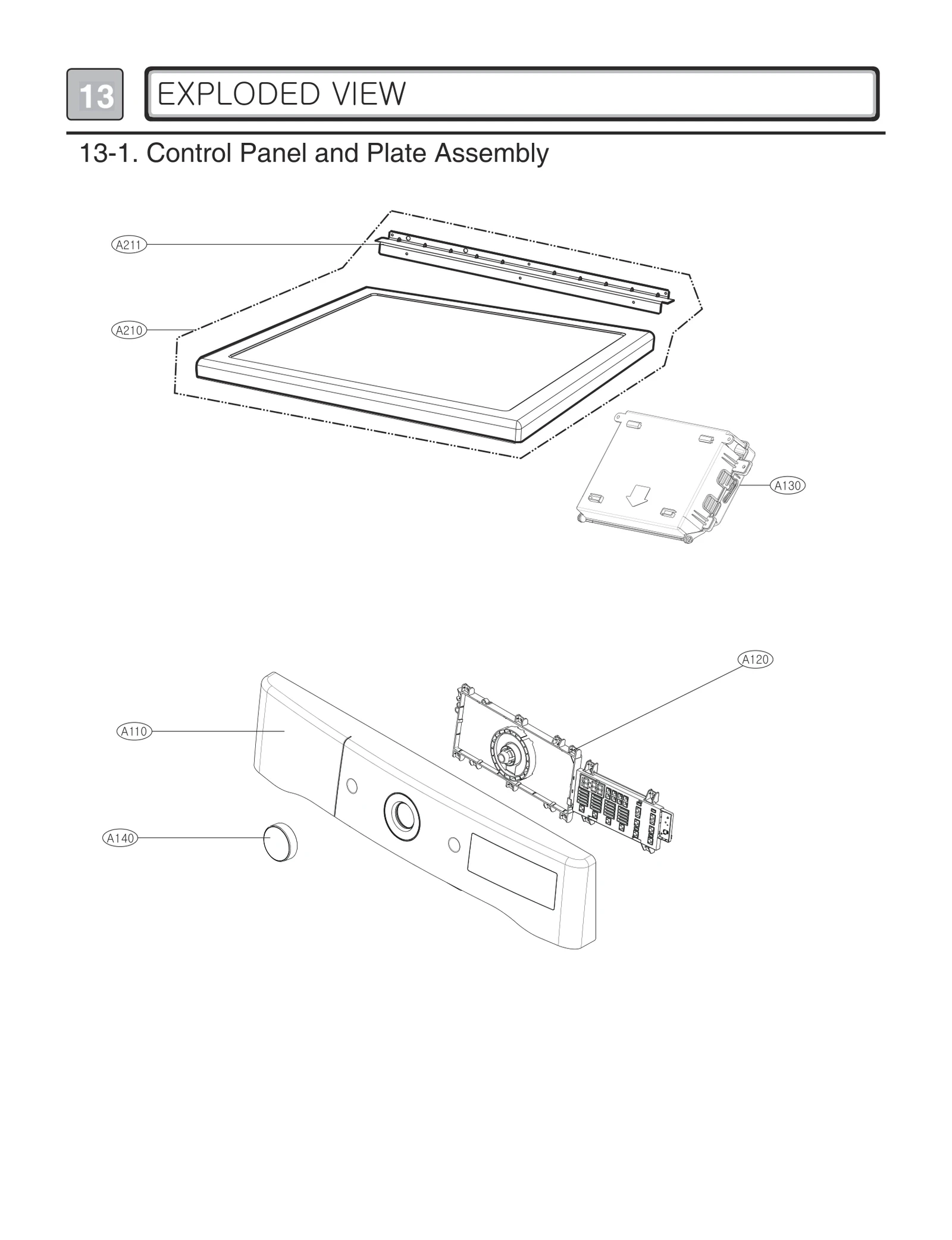 13 EXPLODED VIEW

13-1. Control Panel and Plate Assembly

A211

A210

A130

A120

A110

A140