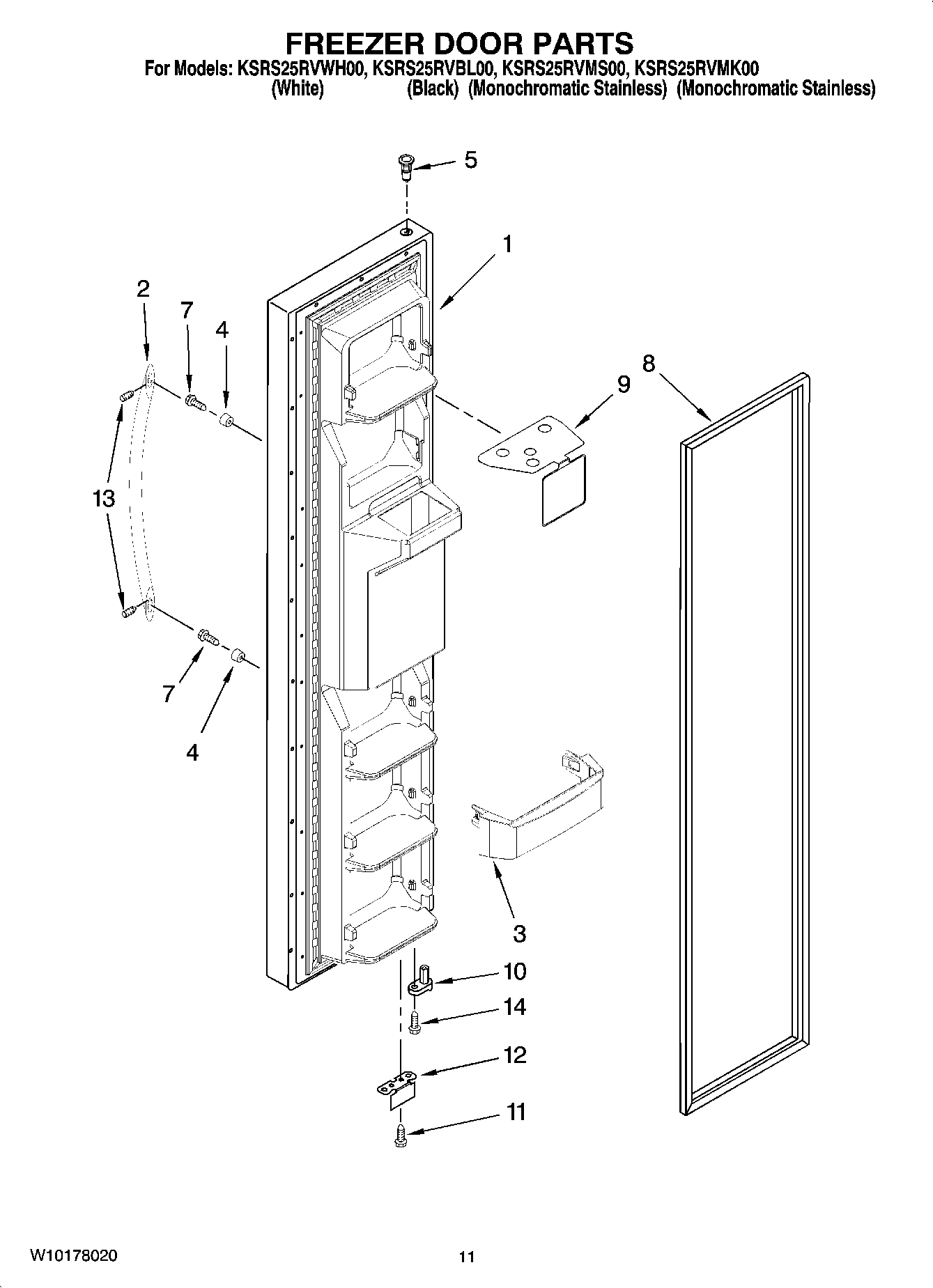 FREEZER DOOR PARTS

For Models: KSRS25RVWH00, KSRS25RVBL00, KSRS25RVMS00, KSRS25RVMK00
(White) (Black) (Monochromatic Stainless) (Monochromatic Stainless)

5
1
2
7
4
8
9
13
7
4
3
10
14
12
11

W10178020

11