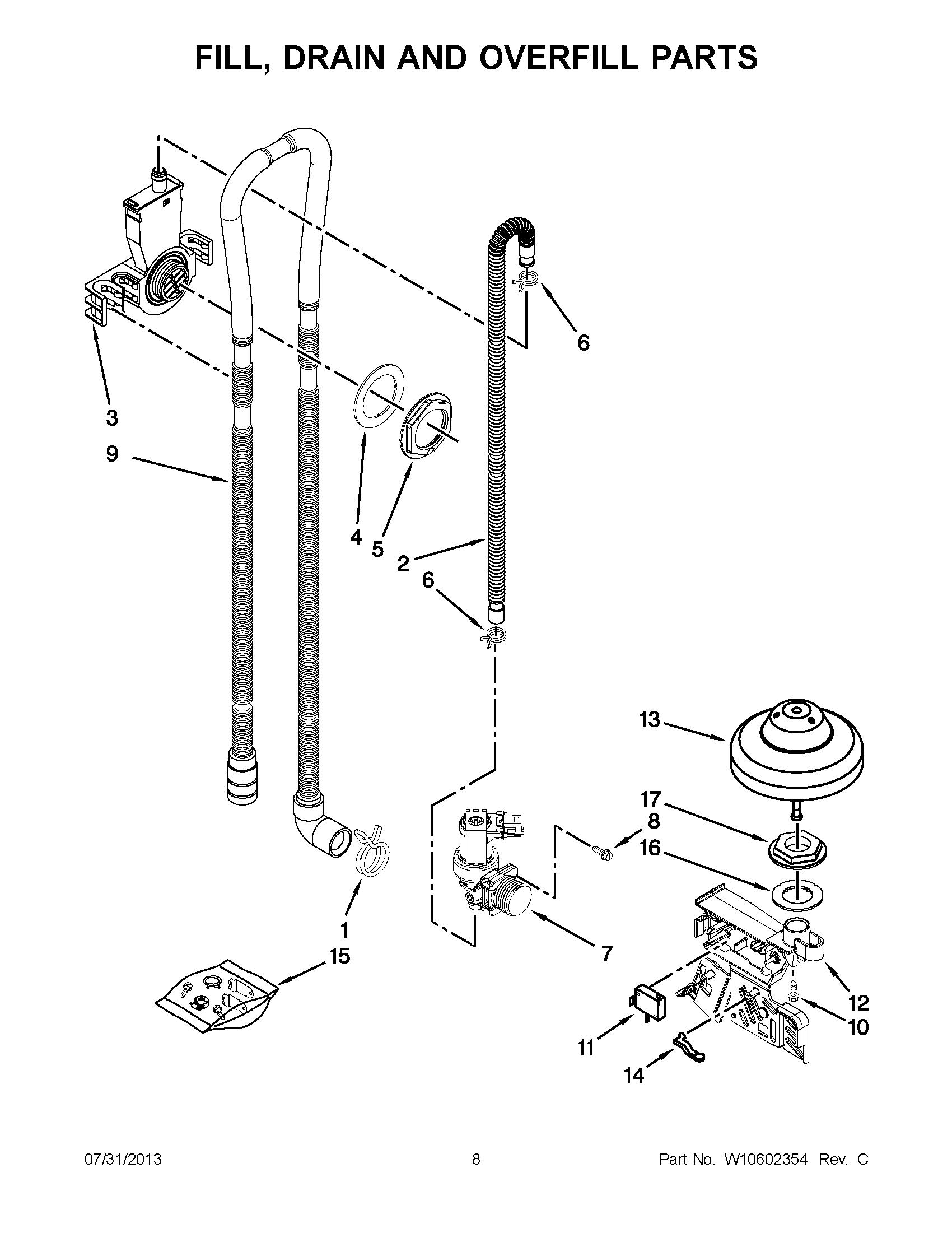 FILL, DRAIN AND OVERFILL PARTS

6

3

9

4

5

2

6

13

17

8

16

1

15

7

12

10

11

14

07/31/2013

8

Part No. W10602354 Rev. C