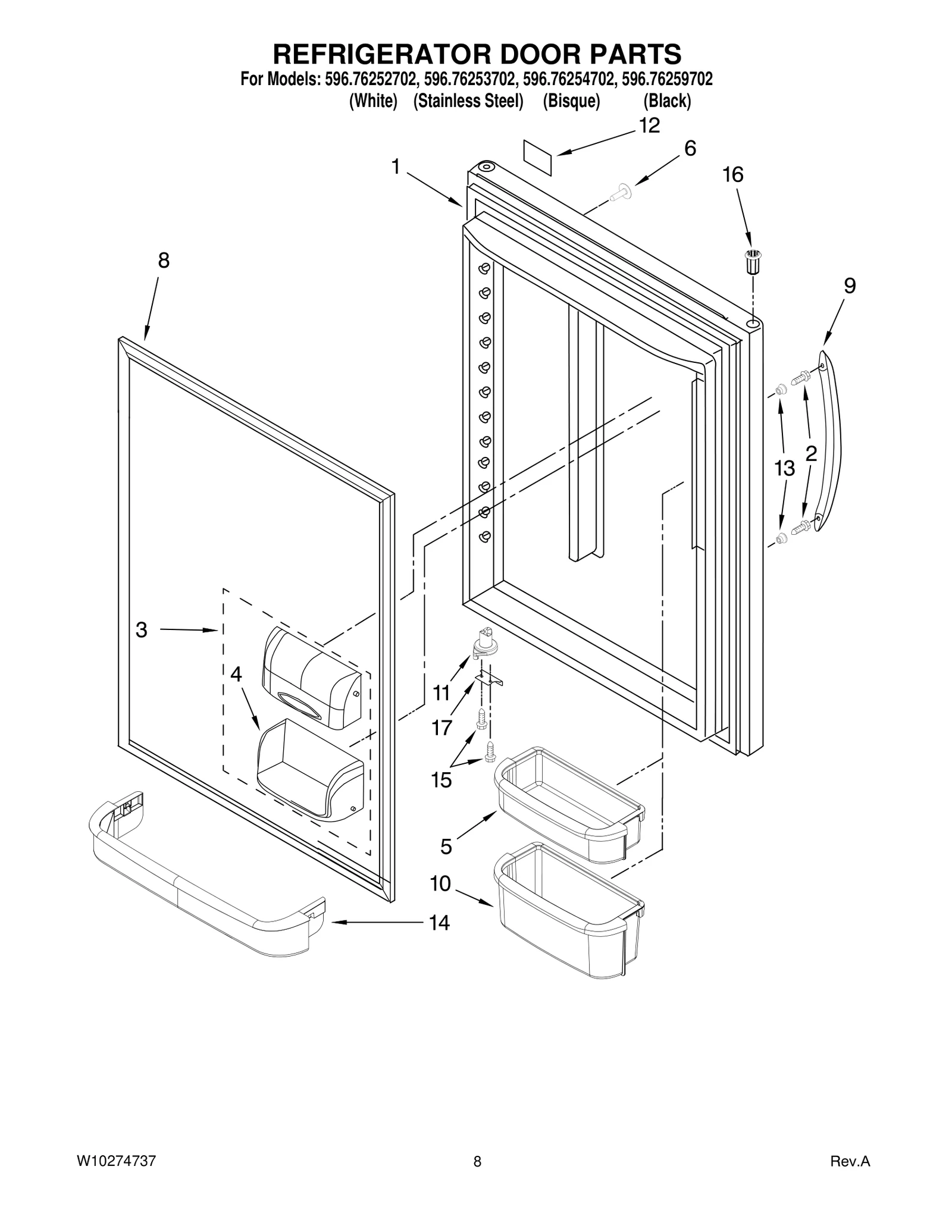 REFRIGERATOR DOOR PARTS

For Models: 596.76252702, 596.76253702, 596.76254702, 596.76259702
(White) (Stainless Steel) (Bisque) (Black)

12
6
1
16
8
9
2
13
3
4
11
17
15
5
10
14

W10274737
8
Rev.A