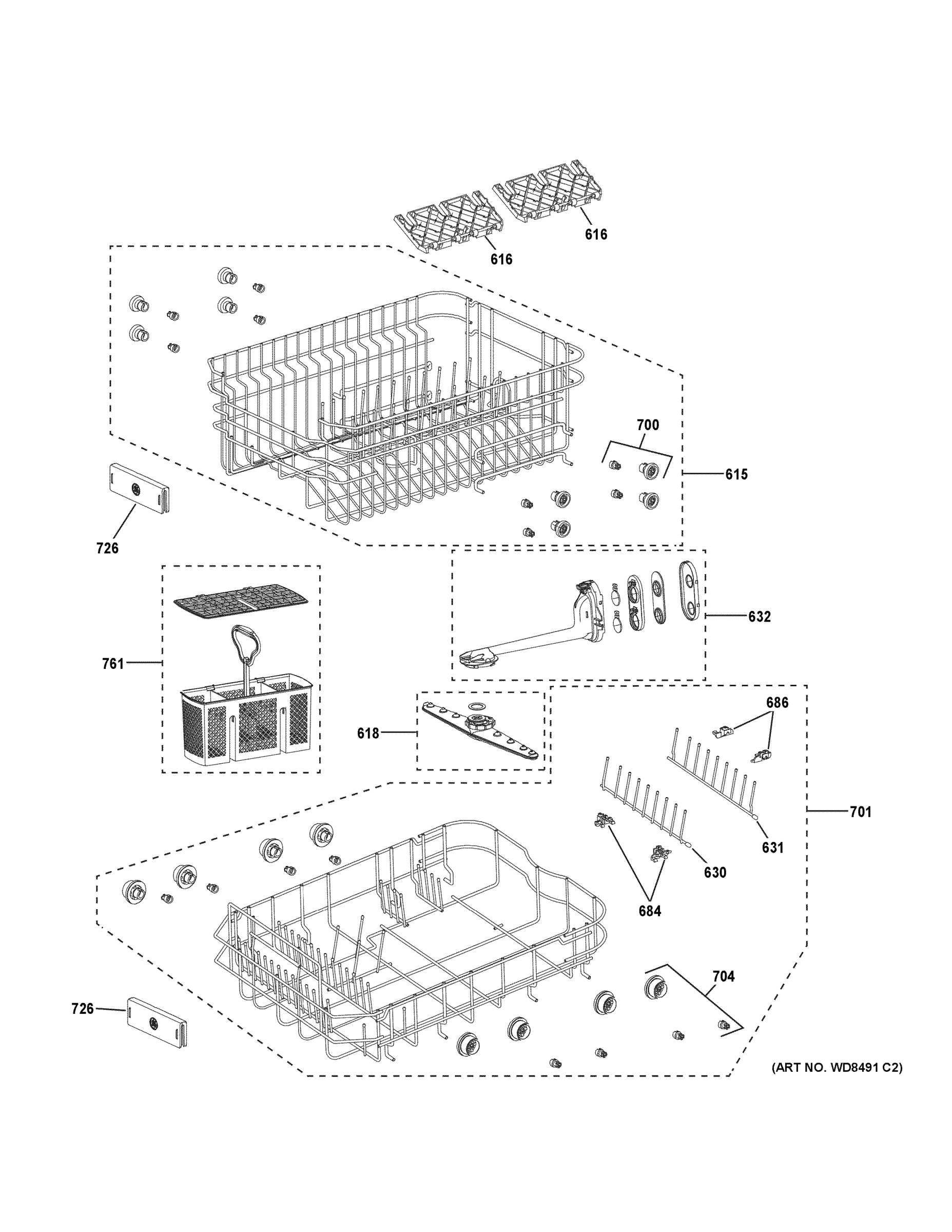 616
616
700
615
726
632
761
686
618
701
631
630
684
704
726
(ART NO. WD8491 C2)