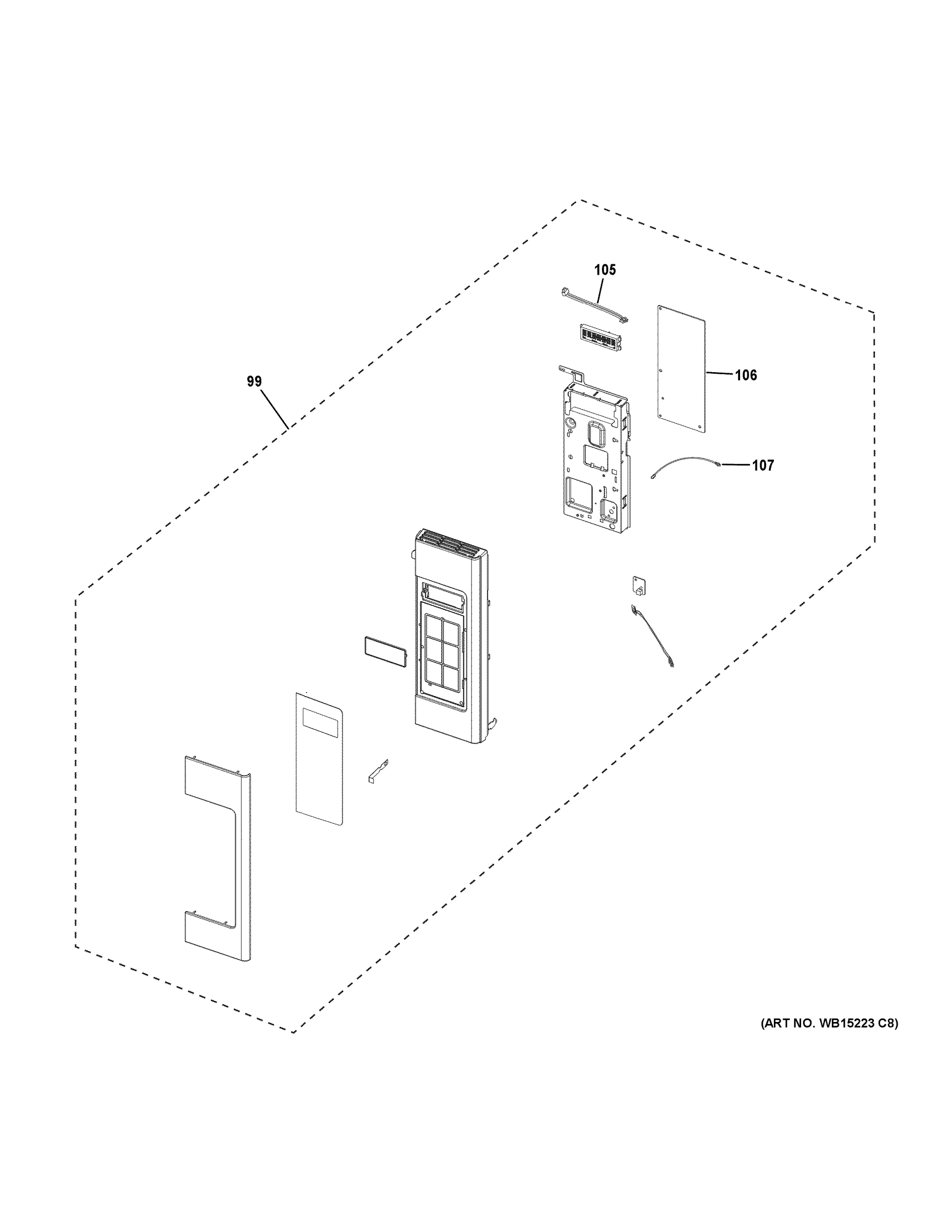 105

99

106

107

(ART NO. WB15223 C8)