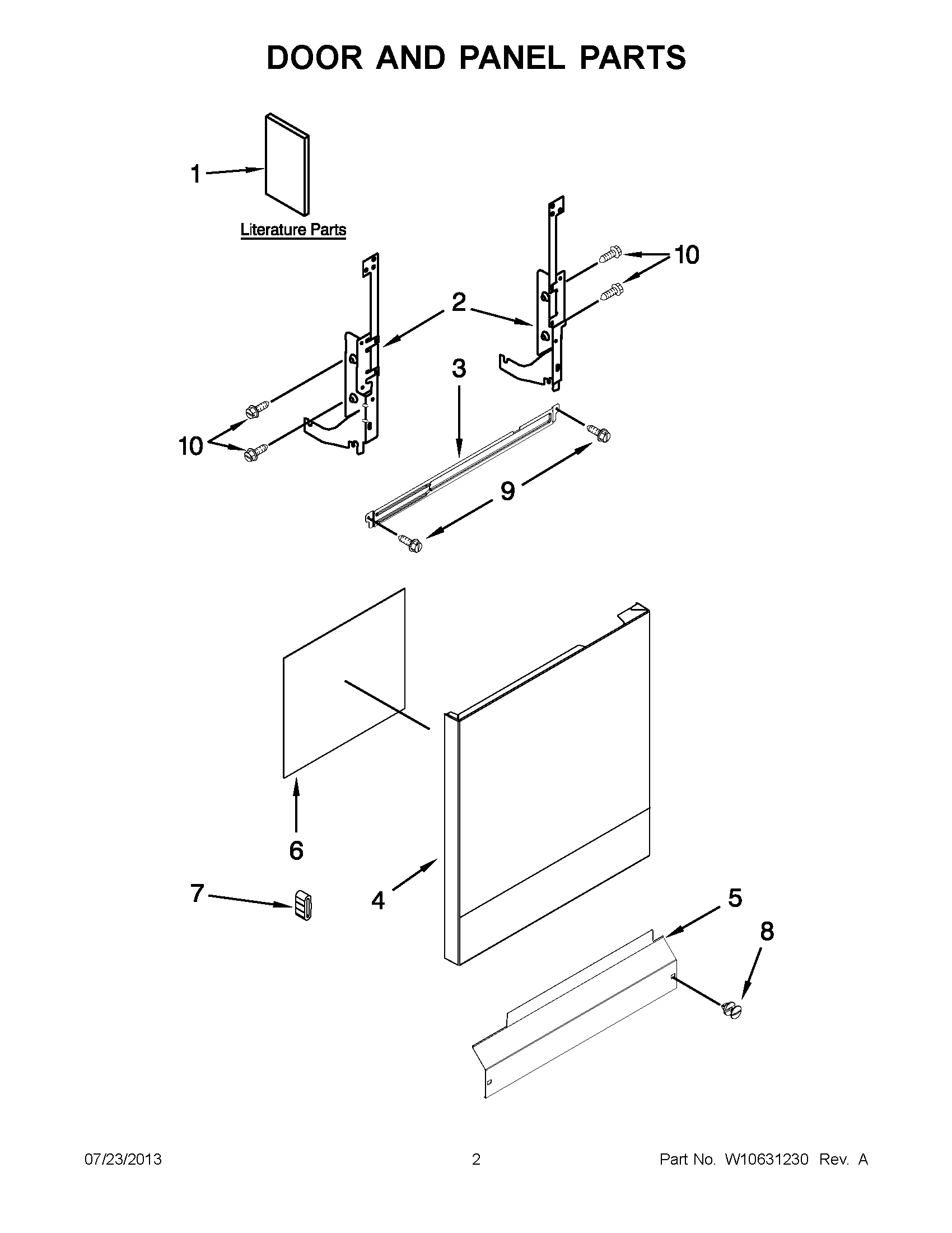 DOOR AND PANEL PARTS

1

Literature Parts

10

2

3

10

9

6

7

4

5

8

07/23/2013

2

Part No. W10631230 Rev. A