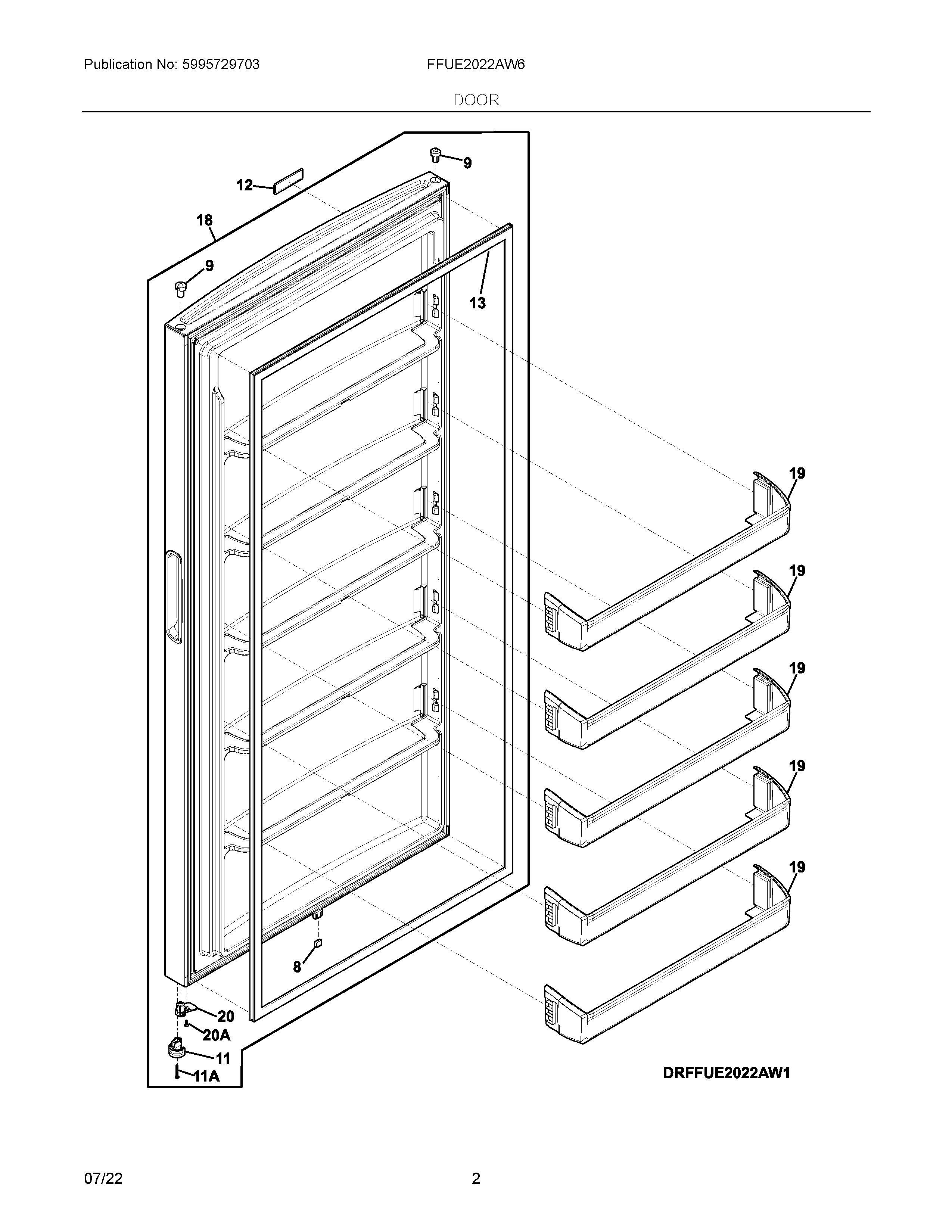 Publication No: 5995729703

FFUE2022AW6

DOOR

9

12

18

9

13

19

19

19

19

19

8

20

20A

11

11A

DRFFUE2022AW1

07/22

2