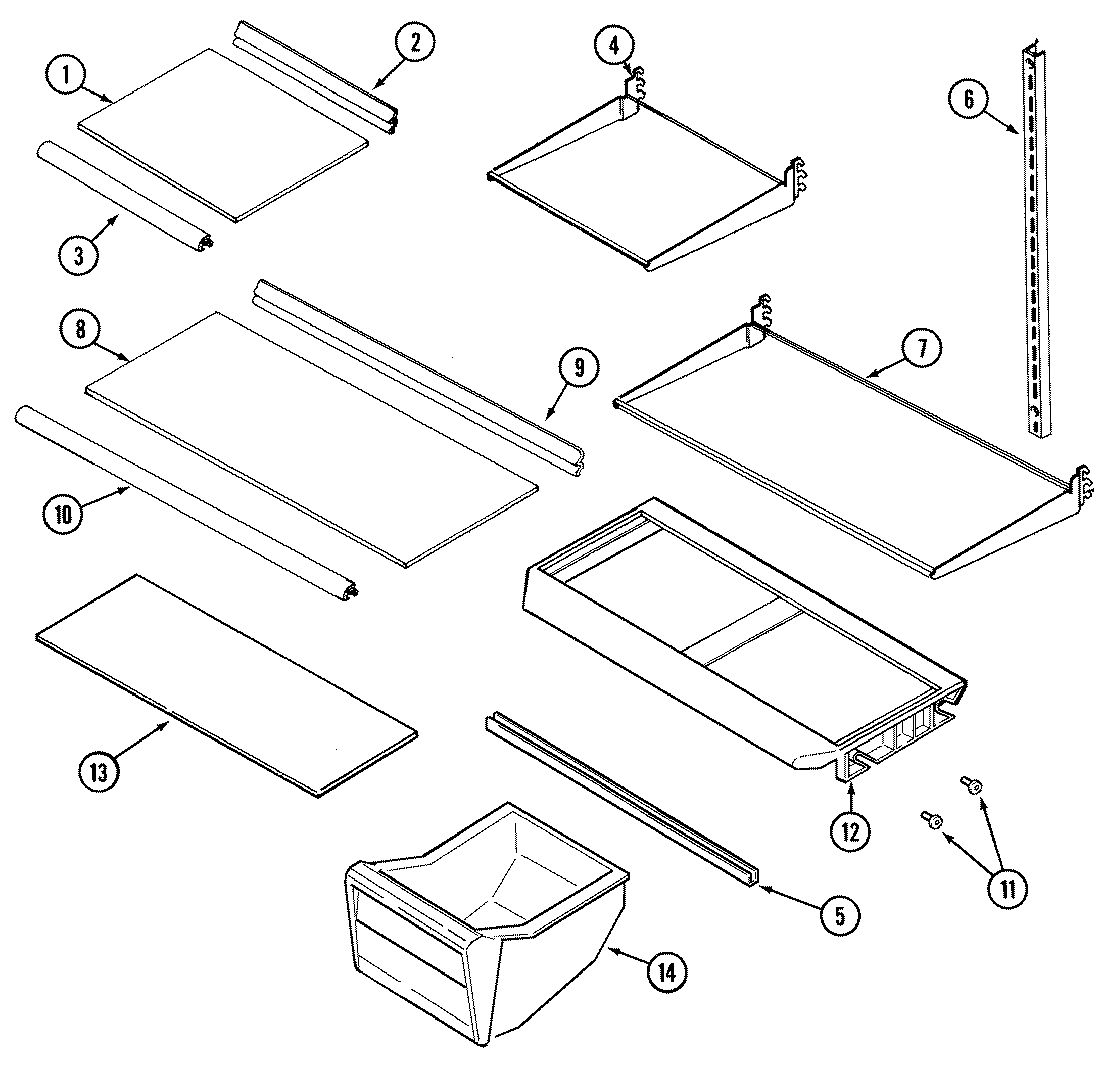 1
2
4
6
3
8
9
7
10
13
12
11
5
14