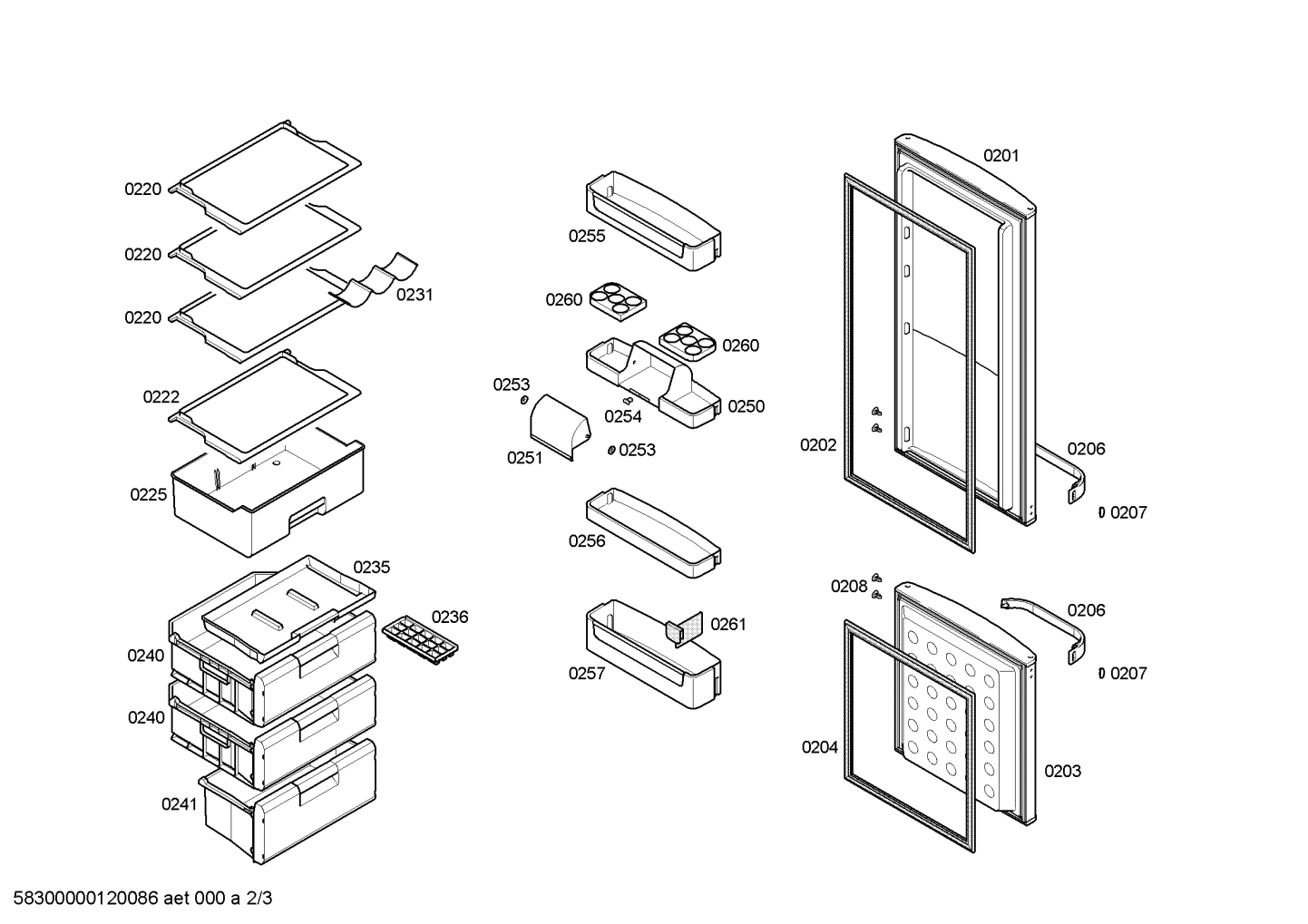 0220
0220
0220
0231
0222
0225
0235
0236
0240
0240
0241

0255
0260
0260
0253
0254
0250
0251
0253
0256
0261
0257

0201
0202
0206
0207
0208
0206
0207
0204
0203

58300000120086 aet 000 a 2/3