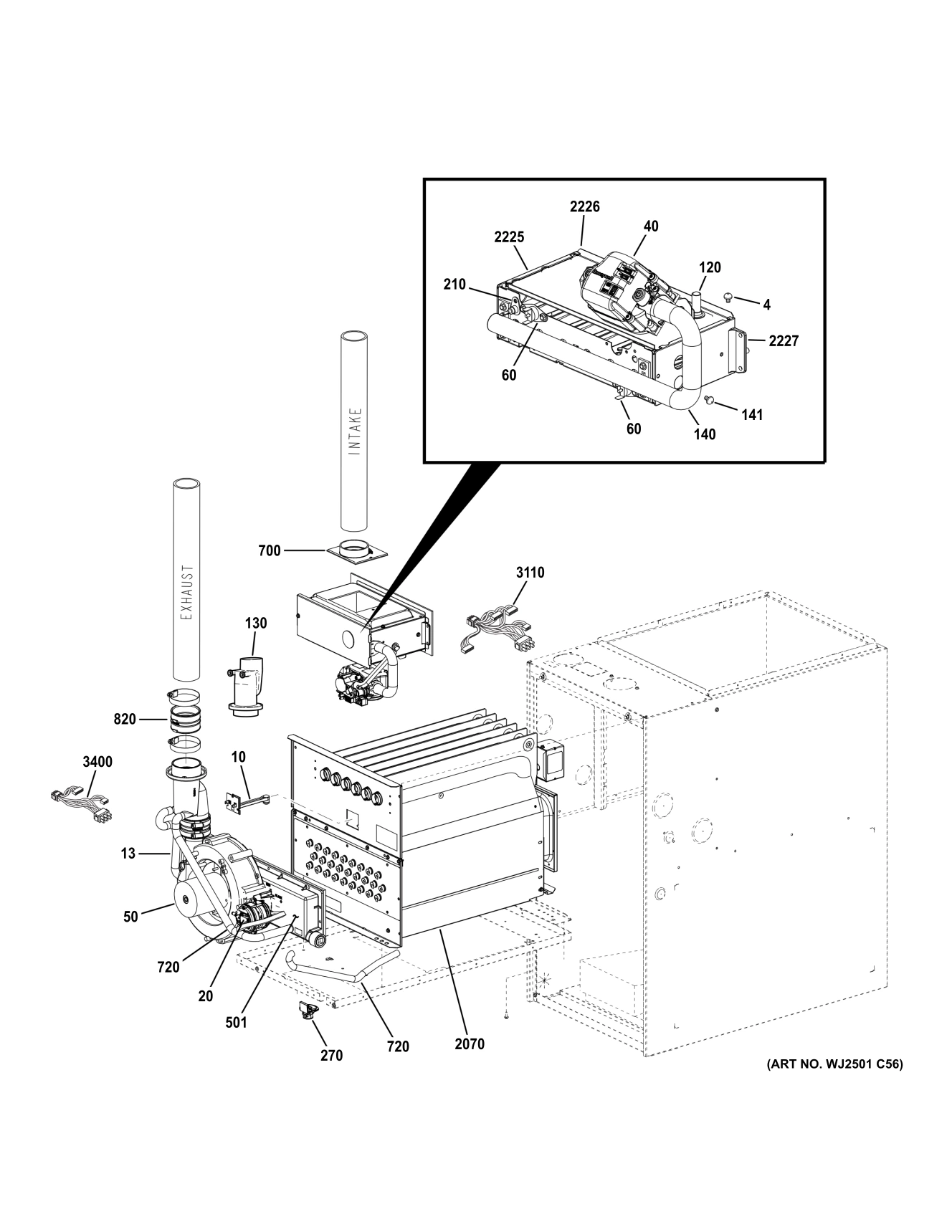 2226
40
2225
120
210
4
2227
60
141
60
140
INTAKE
EXHAUST
700
3110
130
820
3400
10
13
50
720
20
501
270
720
2070
(ART NO. WJ2501 C56)