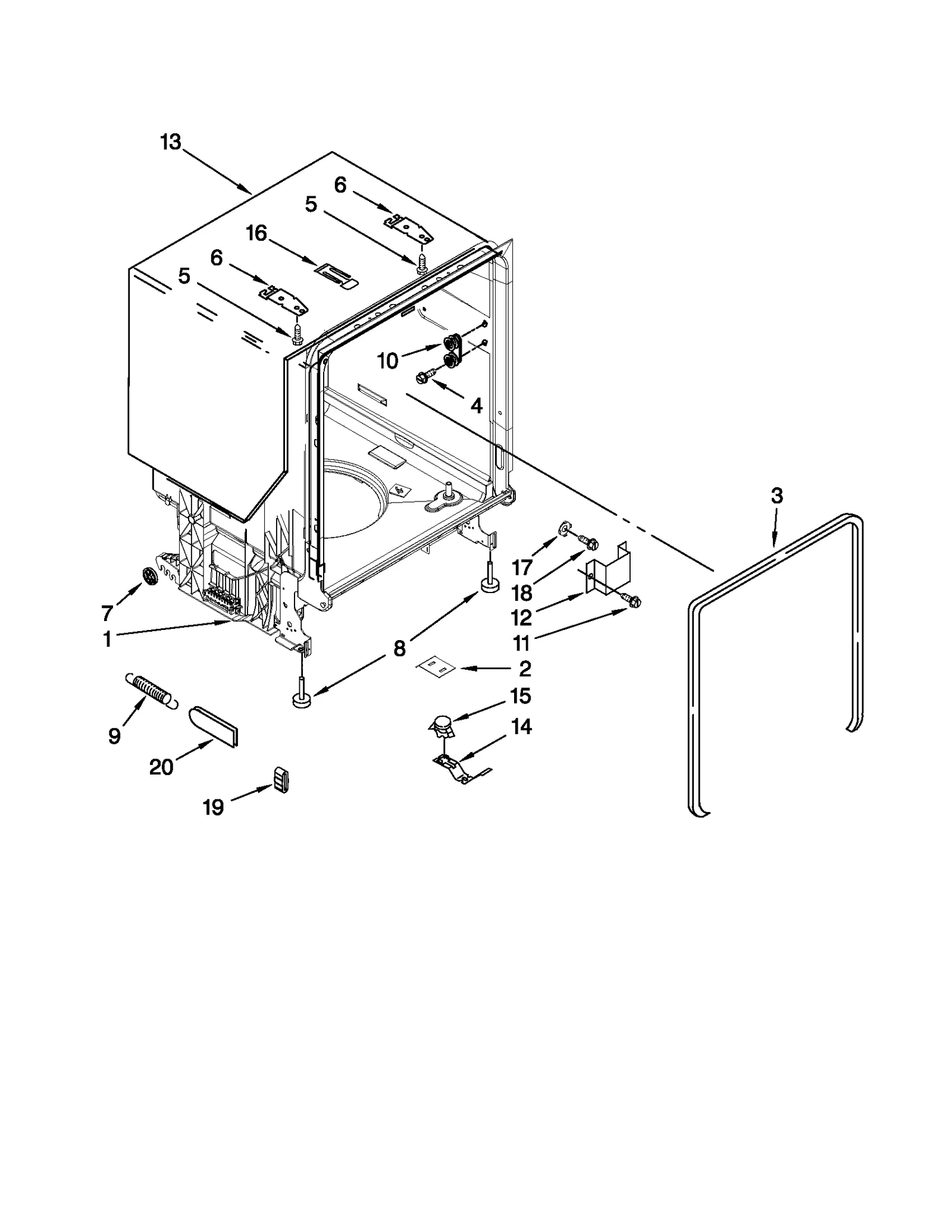 13
6
5
16
6
5
10
4
3
17
18
12
11
7
1
8
2
15
14
9
20
19