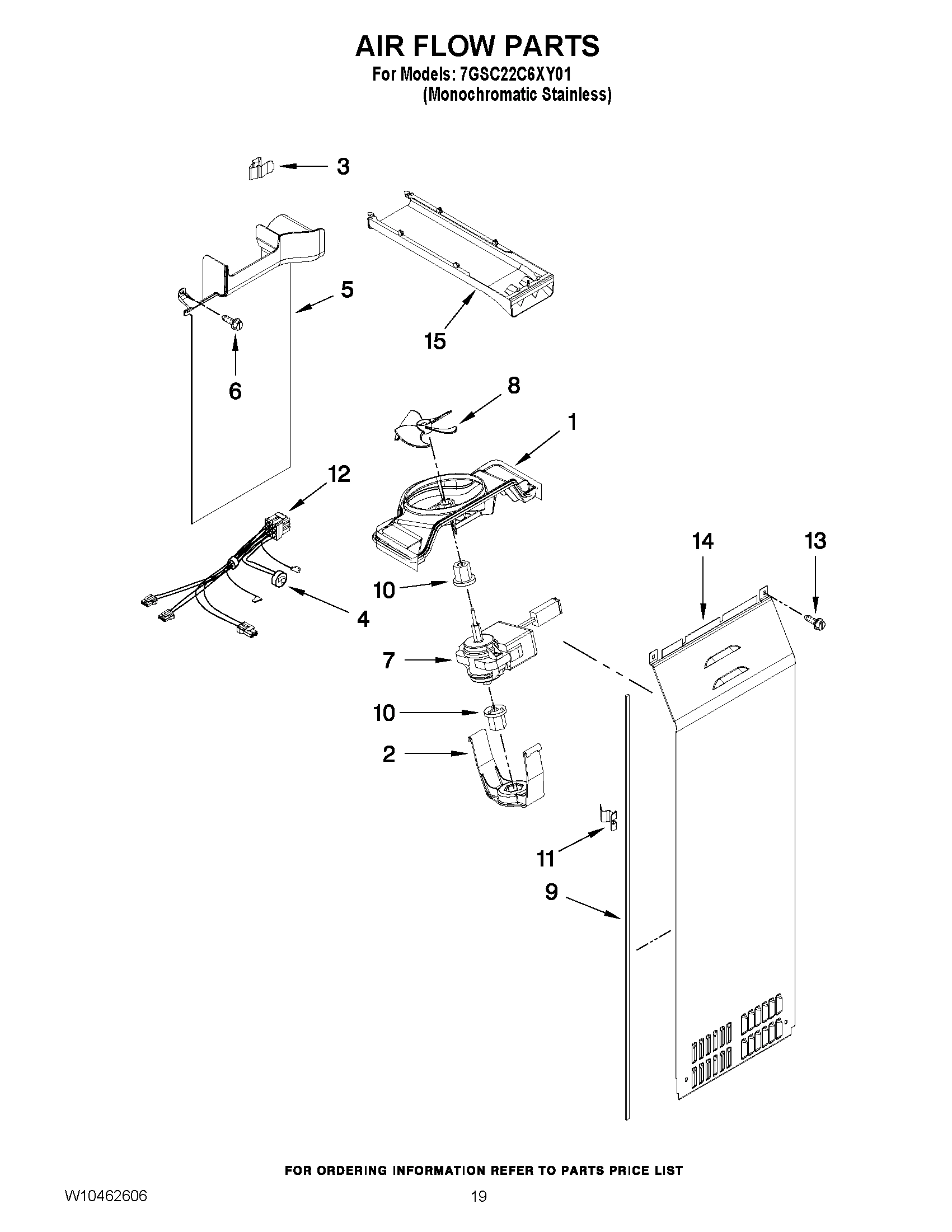 AIR FLOW PARTS
For Models: 7GSC22C6XY01
(Monochromatic Stainless)

3
5
15
6
8
1
12
14
13
10
4
7
10
2
11
9

FOR ORDERING INFORMATION REFER TO PARTS PRICE LIST

W10462606
19