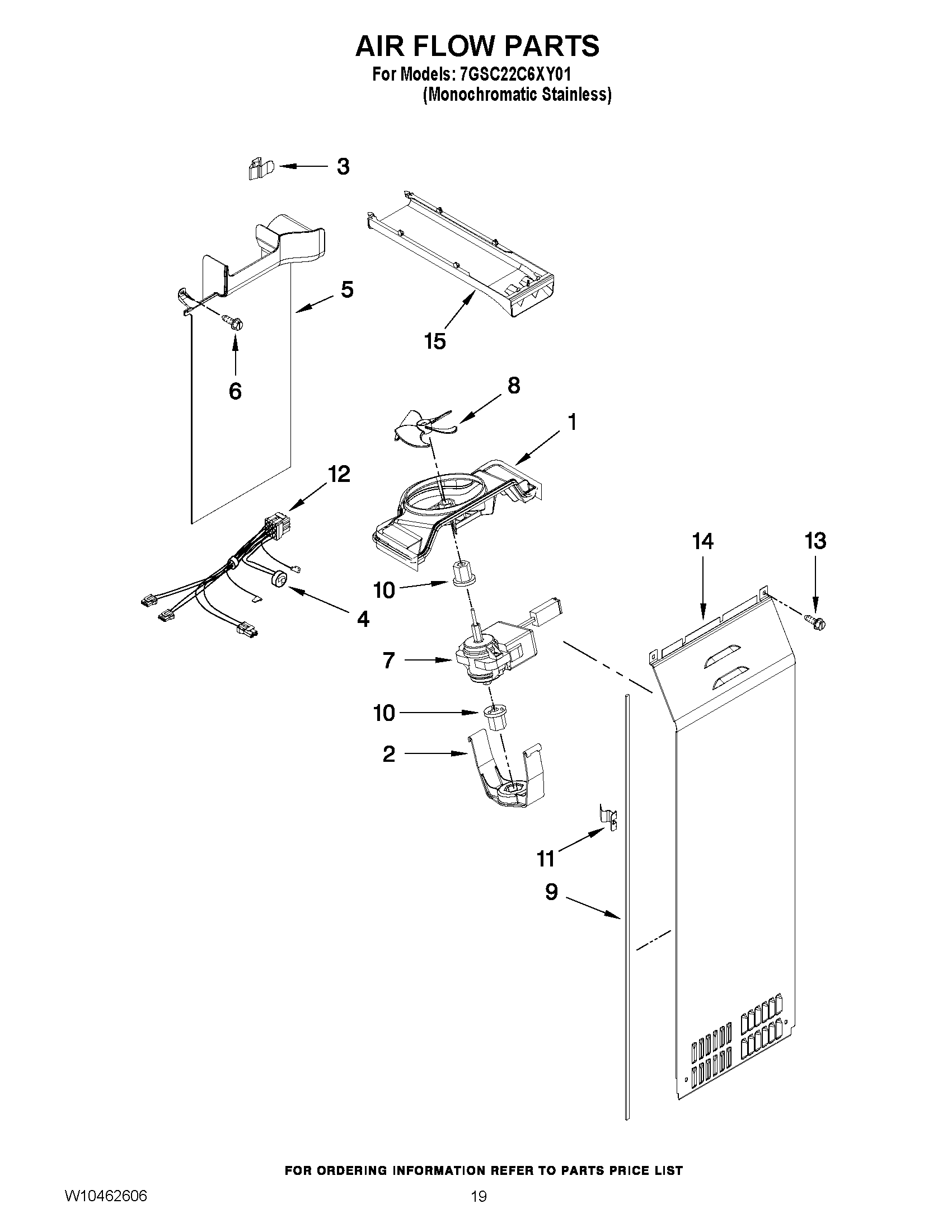 AIR FLOW PARTS
For Models: 7GSC22C6XY01
(Monochromatic Stainless)

3
5
15
6
8
1
12
14
13
10
4
7
10
2
11
9

FOR ORDERING INFORMATION REFER TO PARTS PRICE LIST

W10462606
19