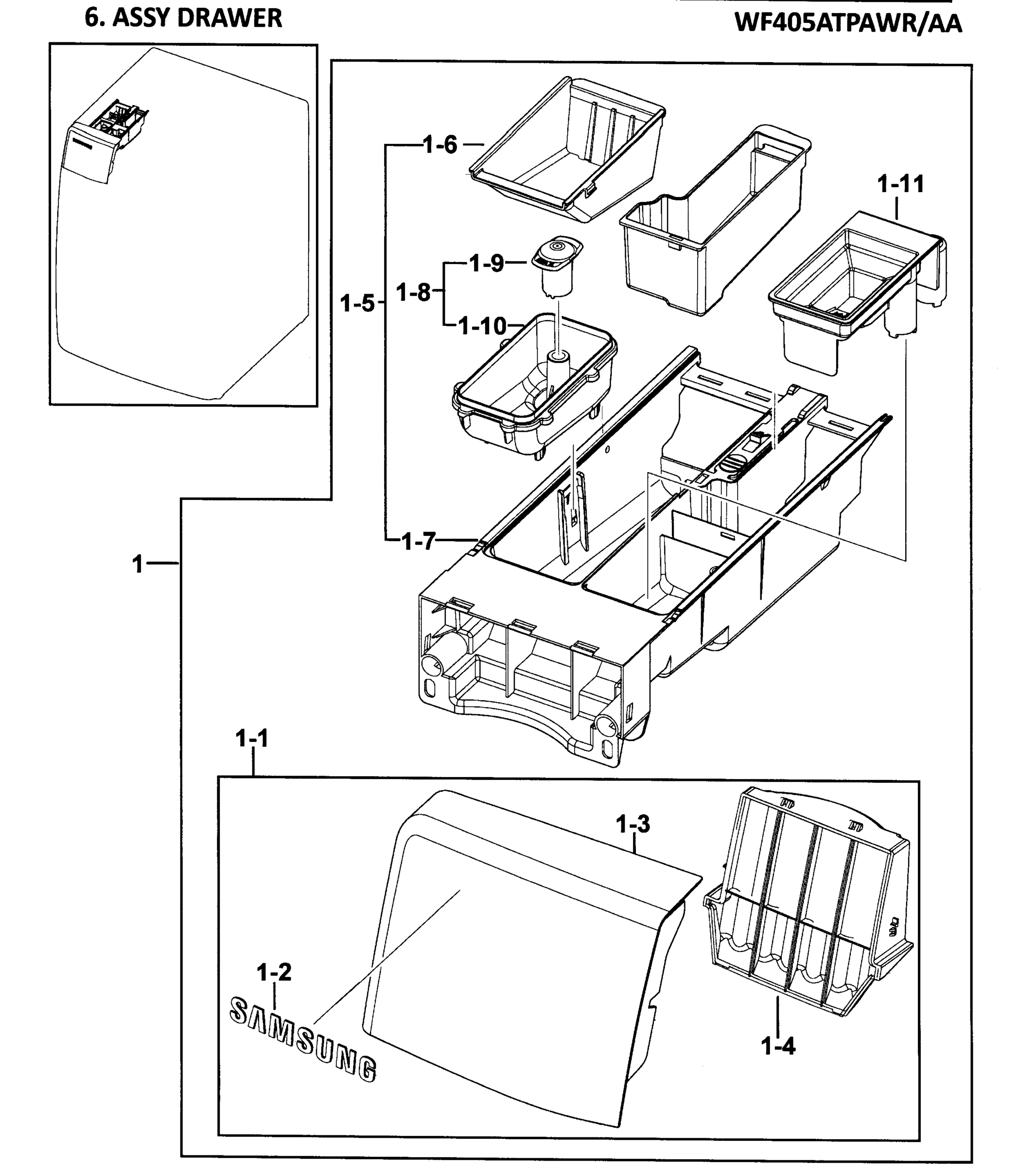 6. ASSY DRAWER

WF405ATPAWR/AA

1-6

1-11

1-9

1-8

1-5

1-10

1-7

1

1-1

1-3

1-2

SAMSUNG

1-4