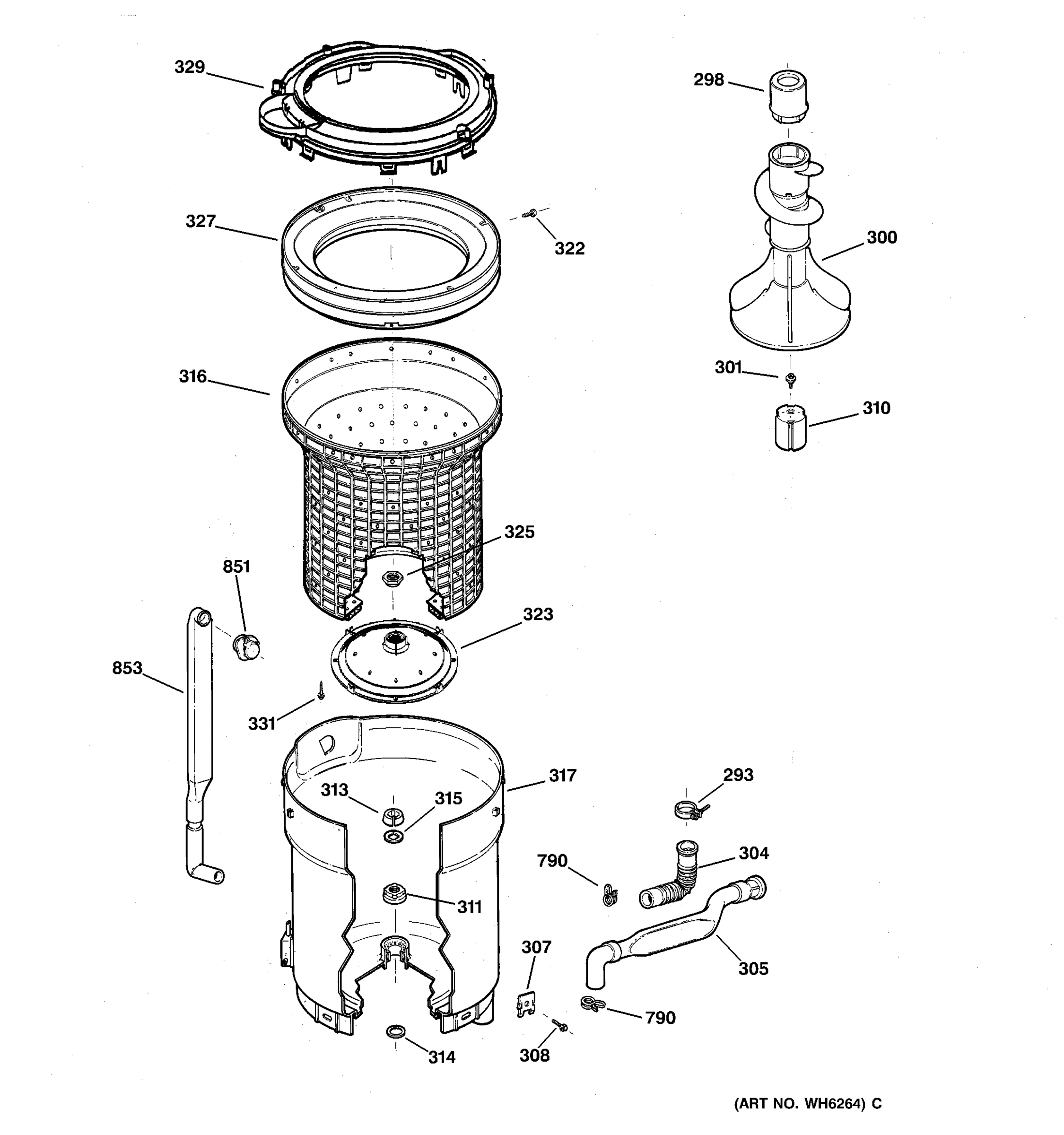 329
298
327
322
300
316
301
310
325
851
323
853
331
317
293
313
315
304
790
311
307
305
790
314
308
(ART NO. WH6264) C