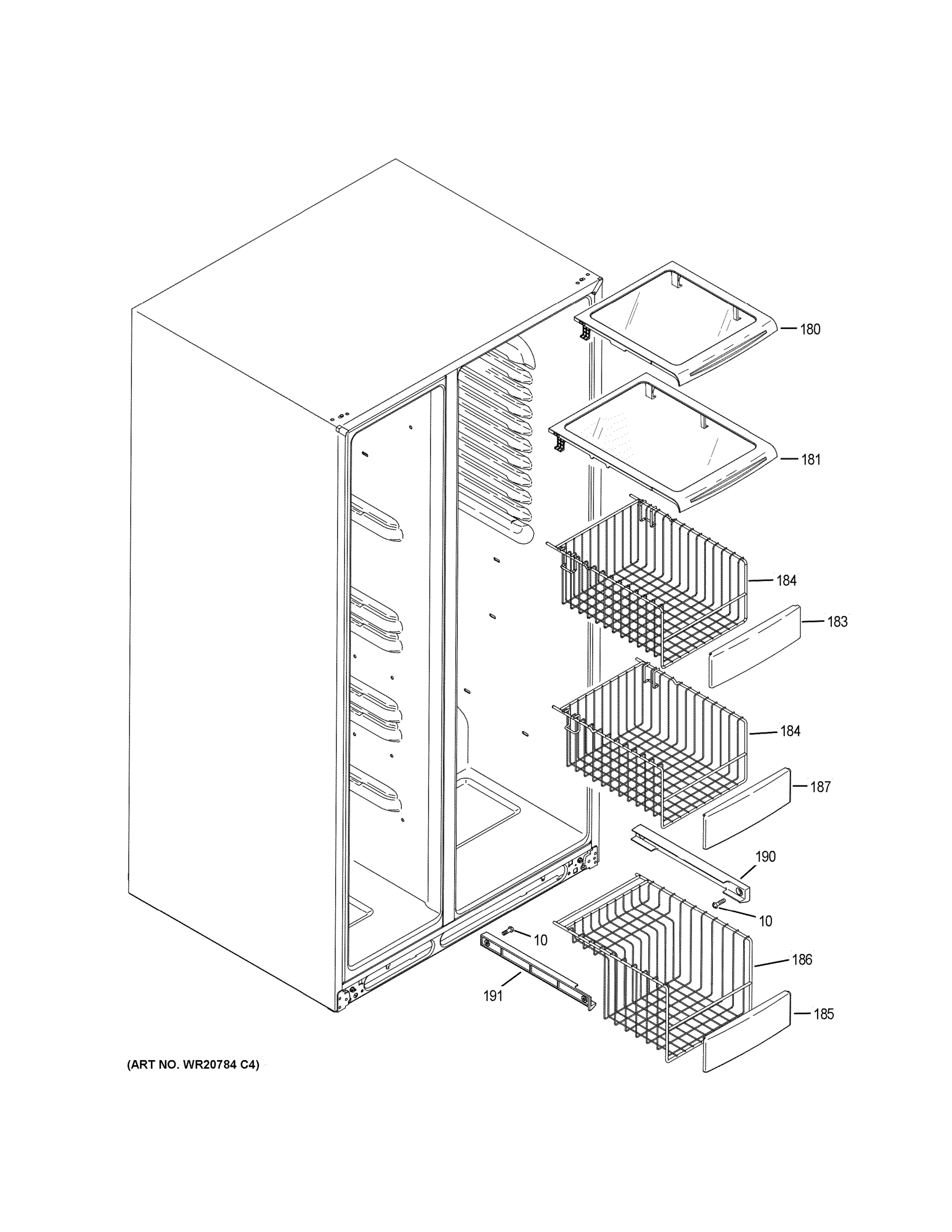 180
181
184
183
184
187
190
10
10
186
191
185
(ART NO. WR20784 C4)