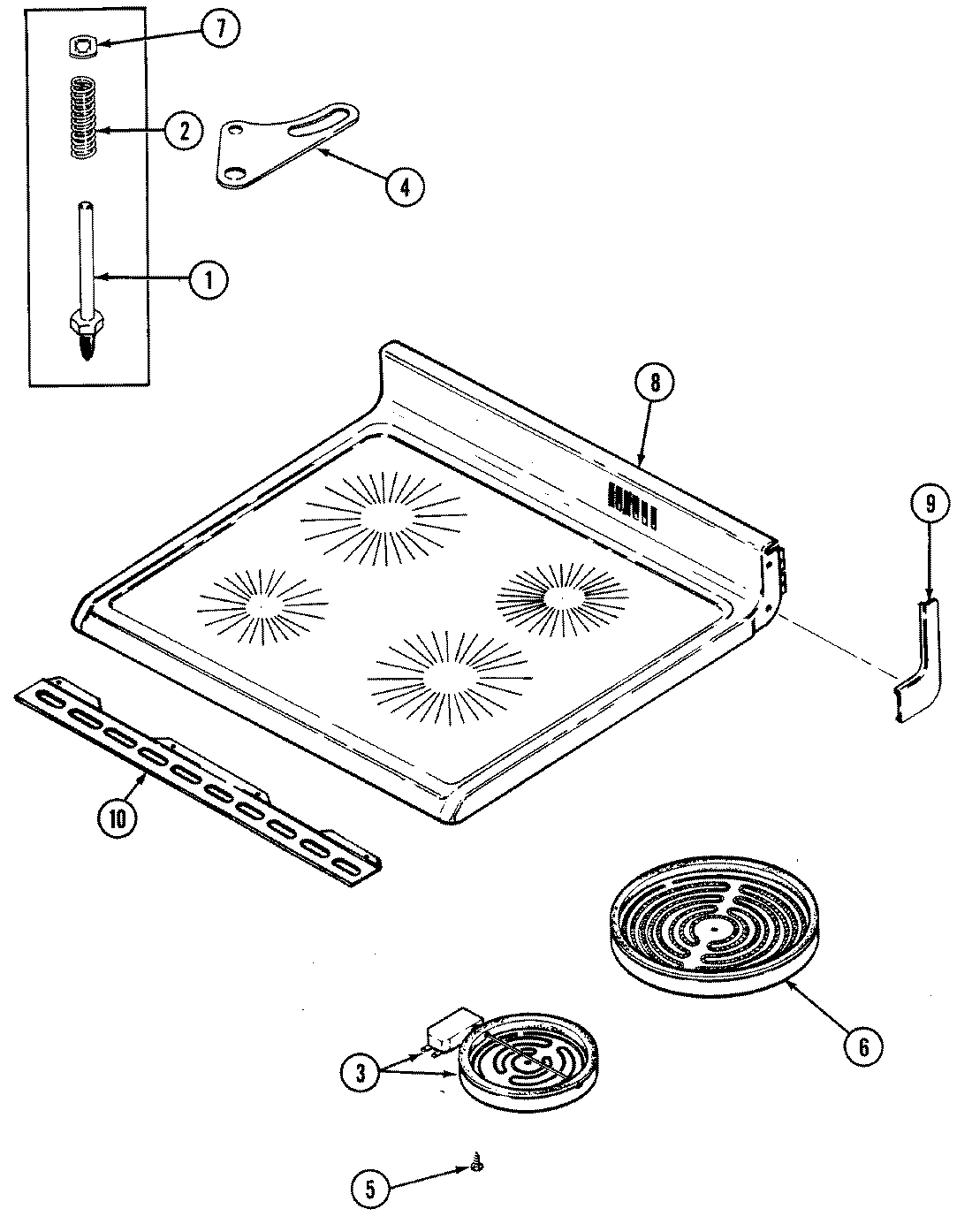 7
2
4
1
8
9
10
6
3
5