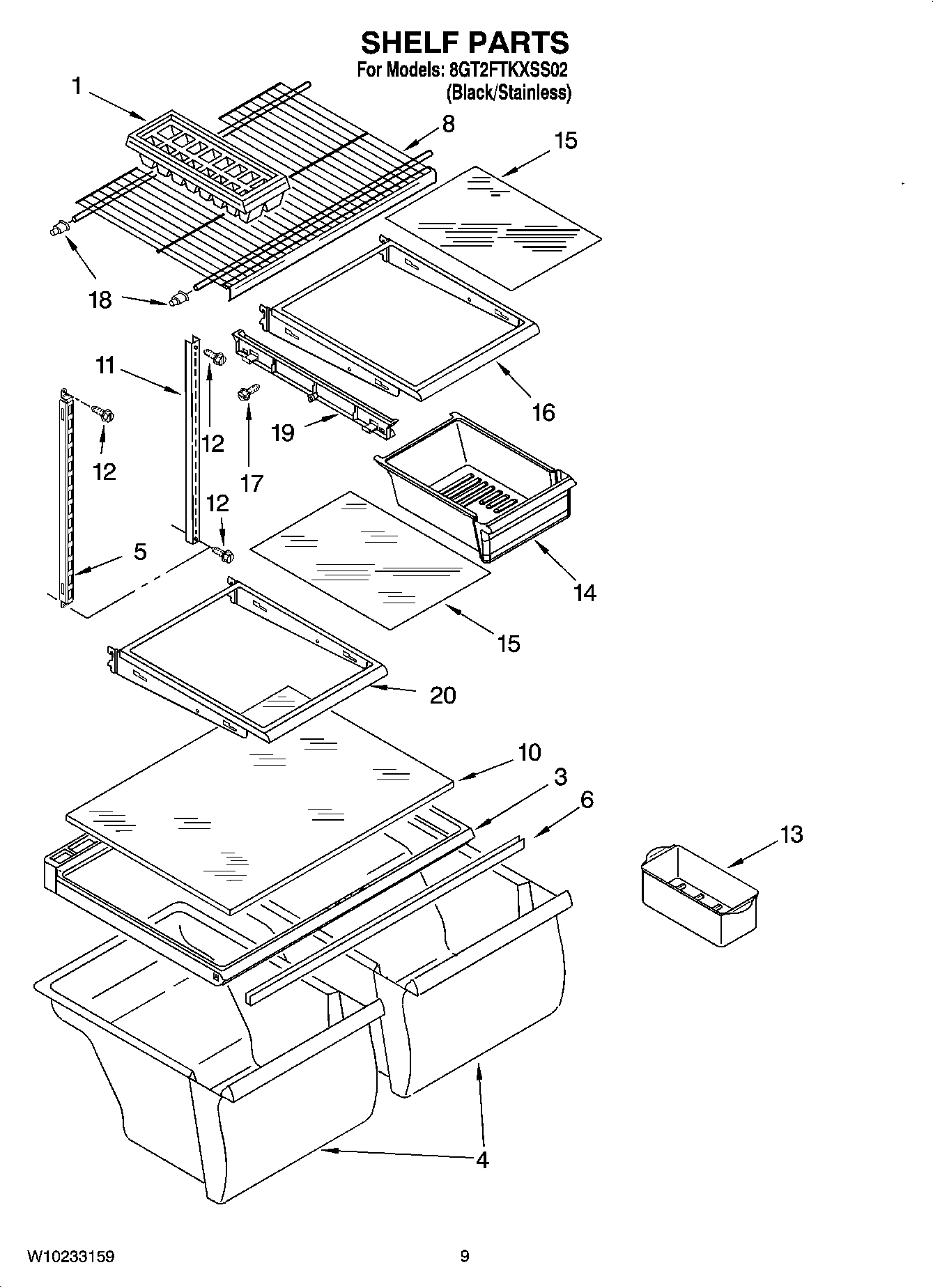 SHELF PARTS
For Models: 8GT2FTKXSS02
(Black/Stainless)

1
8
15
18
11
12
12
17
19
16
12
5
14
15
20
10
3
6
13
4

W10233159

9