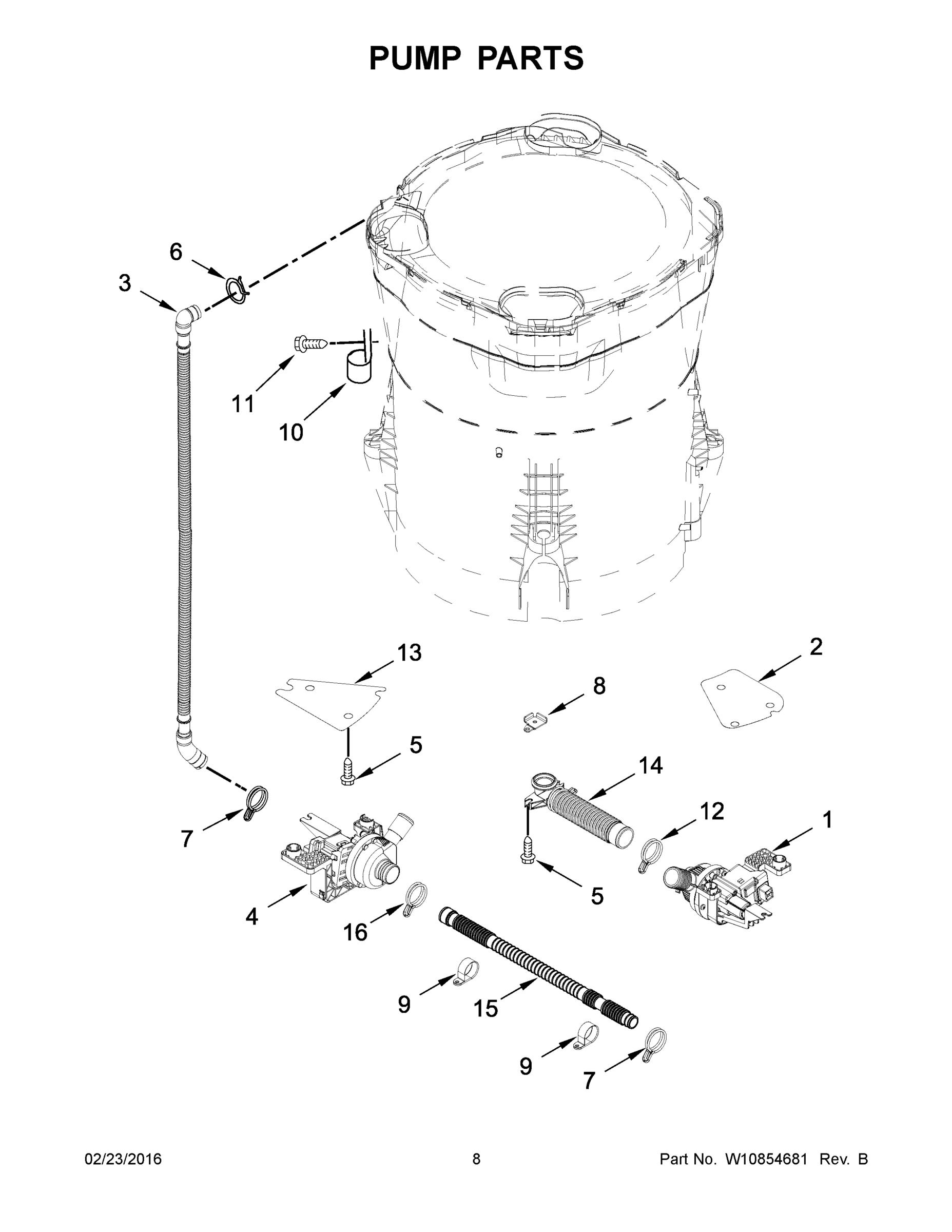 PUMP PARTS

6

3

11

10

13

2

8

5

14

12

1

7

5

4

16

9

15

9

7

02/23/2016 8 Part No. W10854681 Rev. B