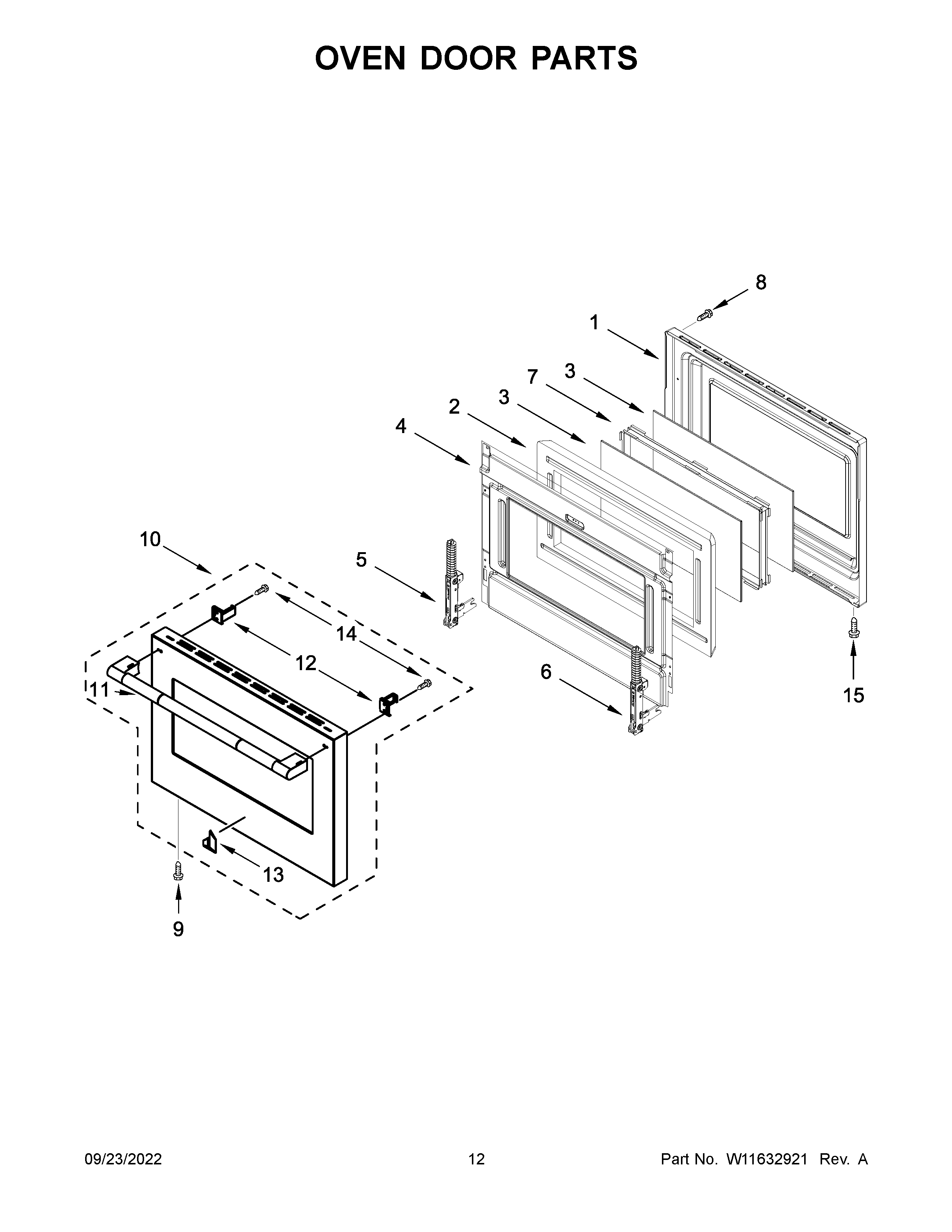 OVEN DOOR PARTS

8
1
3
7
3
2
4
10
5
14
12
11
6
15
13
9

09/23/2022
12
Part No. W11632921 Rev. A