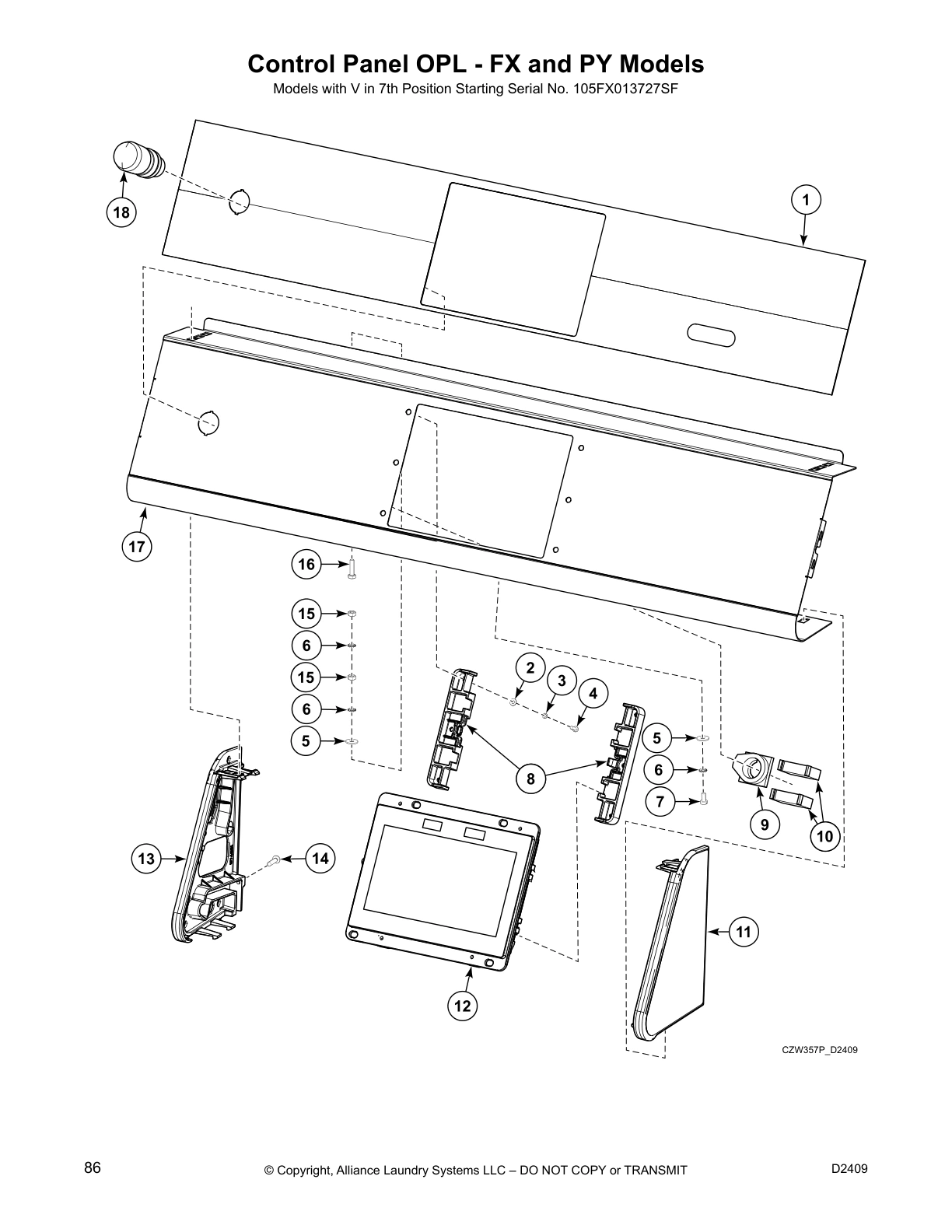 Control Panel OPL - FX and PY Models

Models with V in 7th Position Starting Serial No. 105FX013727SF

18

1

17

16

15

6

15

6

5

2

3

4

8

5

6

7

9

10

13

14

12

11

CZW357P_D2409

86

© Copyright, Alliance Laundry Systems LLC – DO NOT COPY or TRANSMIT

D2409