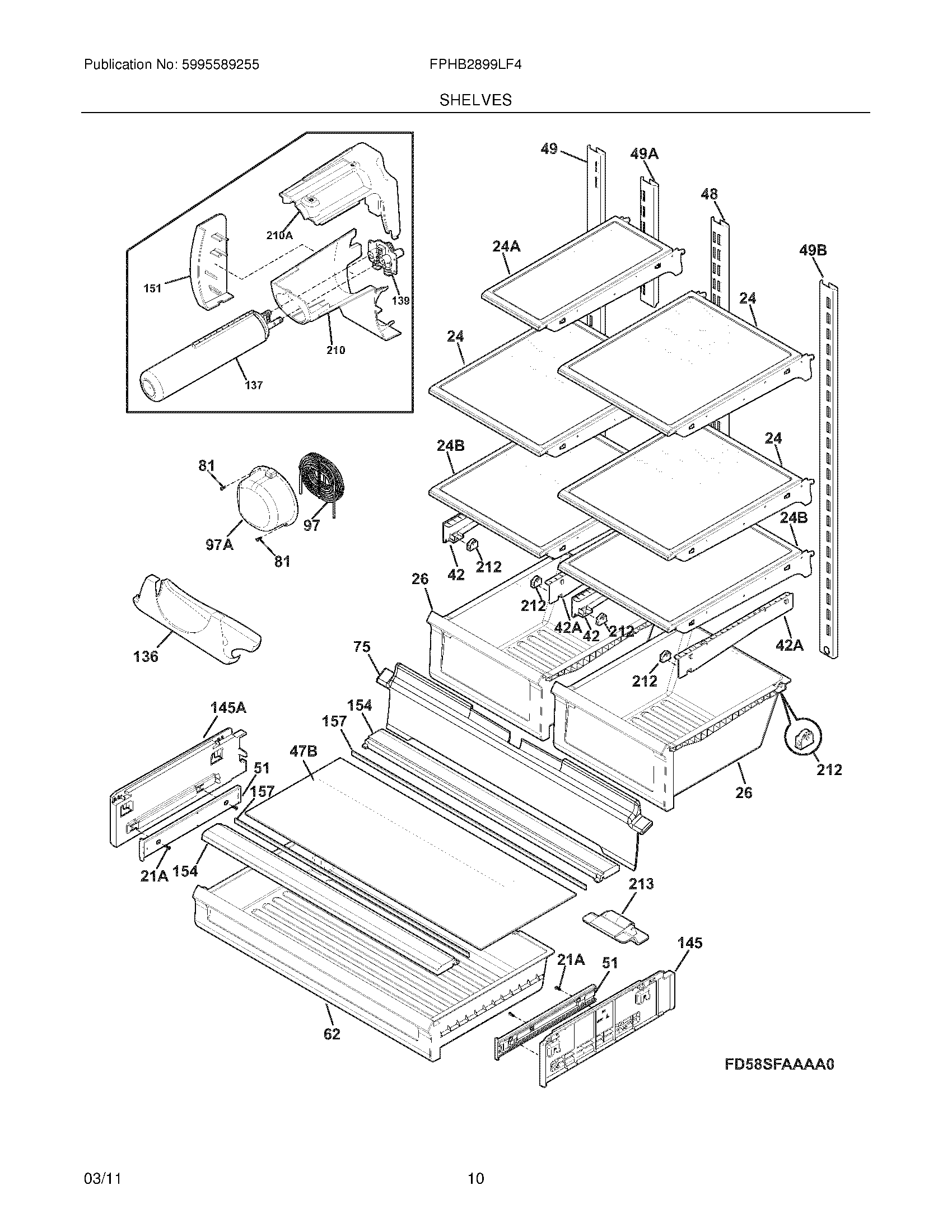 Publication No: 5995589255

FPHB2899LF4

SHELVES

210A
151
139
210
137
49
49A
48
24A
49B
24
24
24B
24
81
97
97A
81
24B
42
212
26
212
42A
42
212
42A
136
75
212
145A
154
157
47B
51
157
212
26
21A
154
213
145
21A
51
62
FD58SFAAAA0

03/11

10