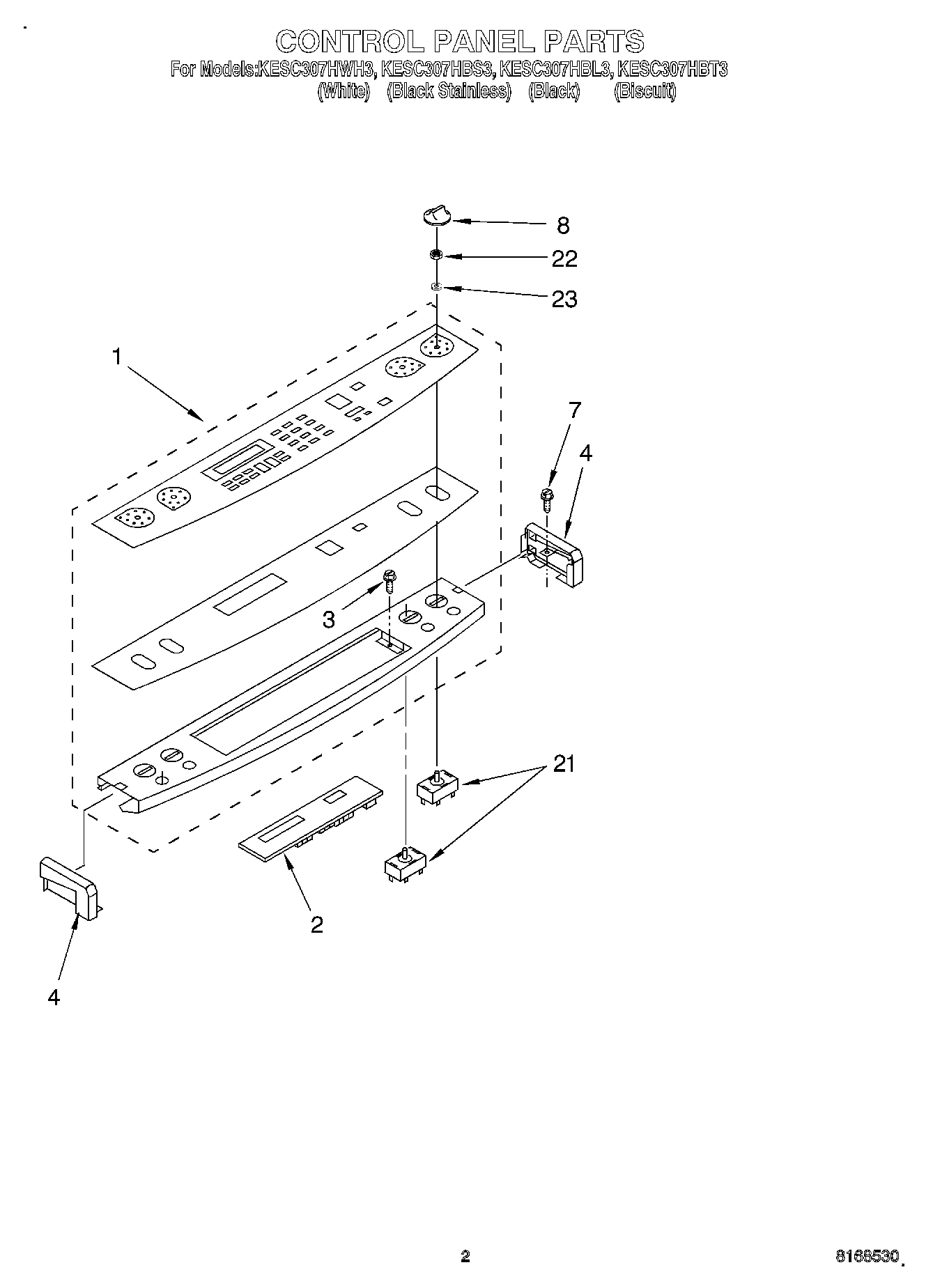 CONTROL PANEL PARTS
For Models:KESC307HWH3, KESC307HBS3, KESC307HBL3, KESC307HBT3
(White) (Black Stainless) (Black) (Biscuit)

8
22
23
1
7
4
3
21
2
4

2

8168530