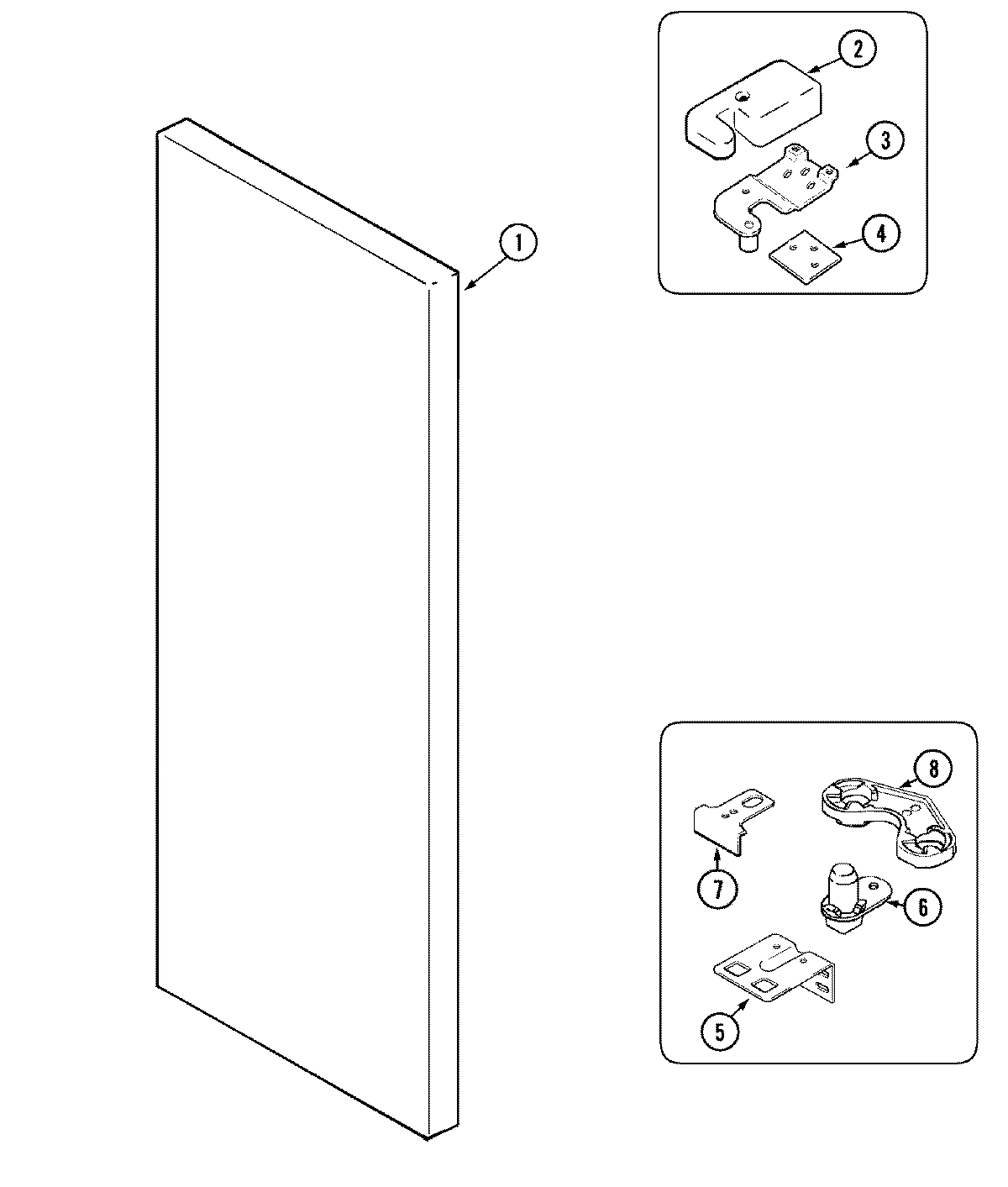 1
2
3
4
8
7
6
5