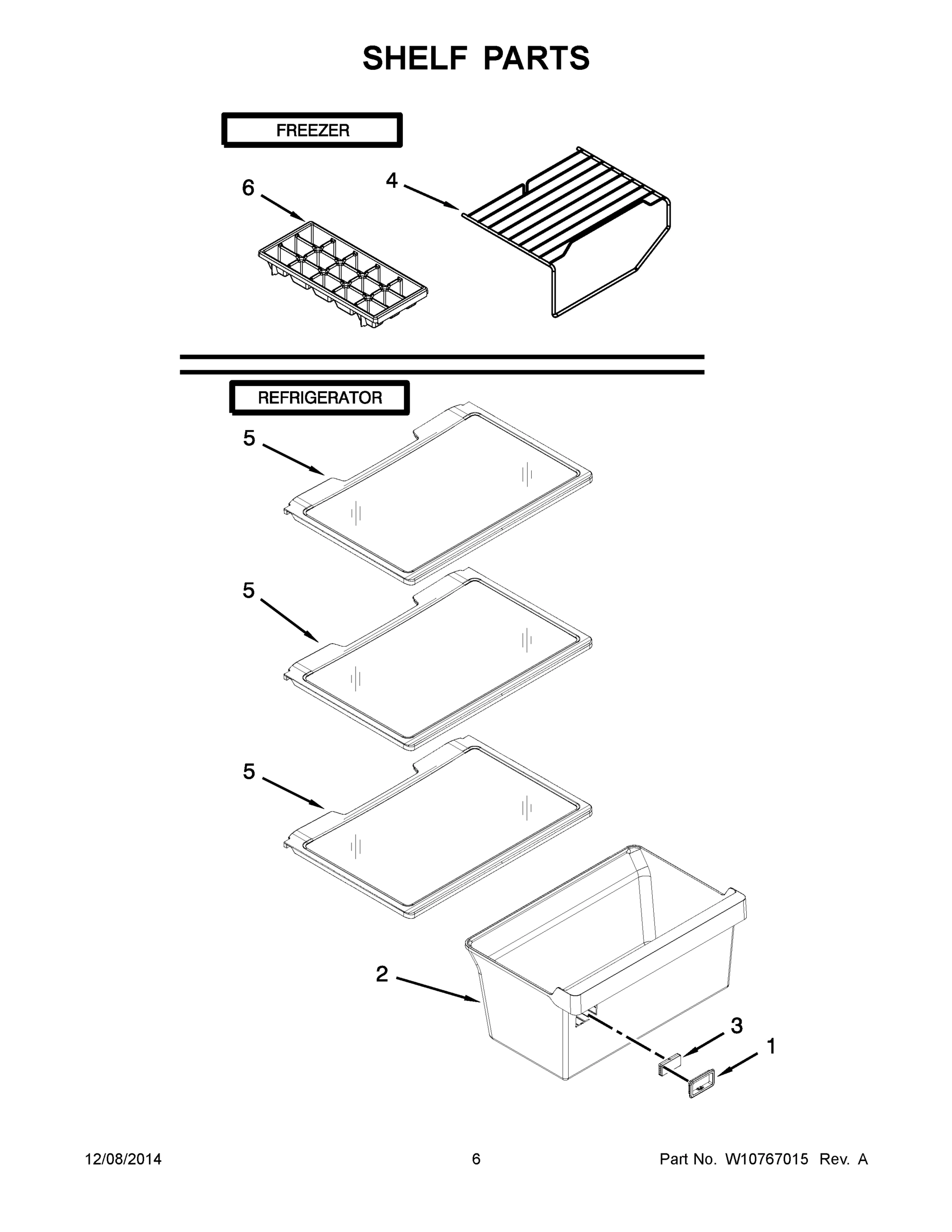 SHELF PARTS

FREEZER

6

4

REFRIGERATOR

5

5

5

2

3

1

12/08/2014

6

Part No. W10767015 Rev. A