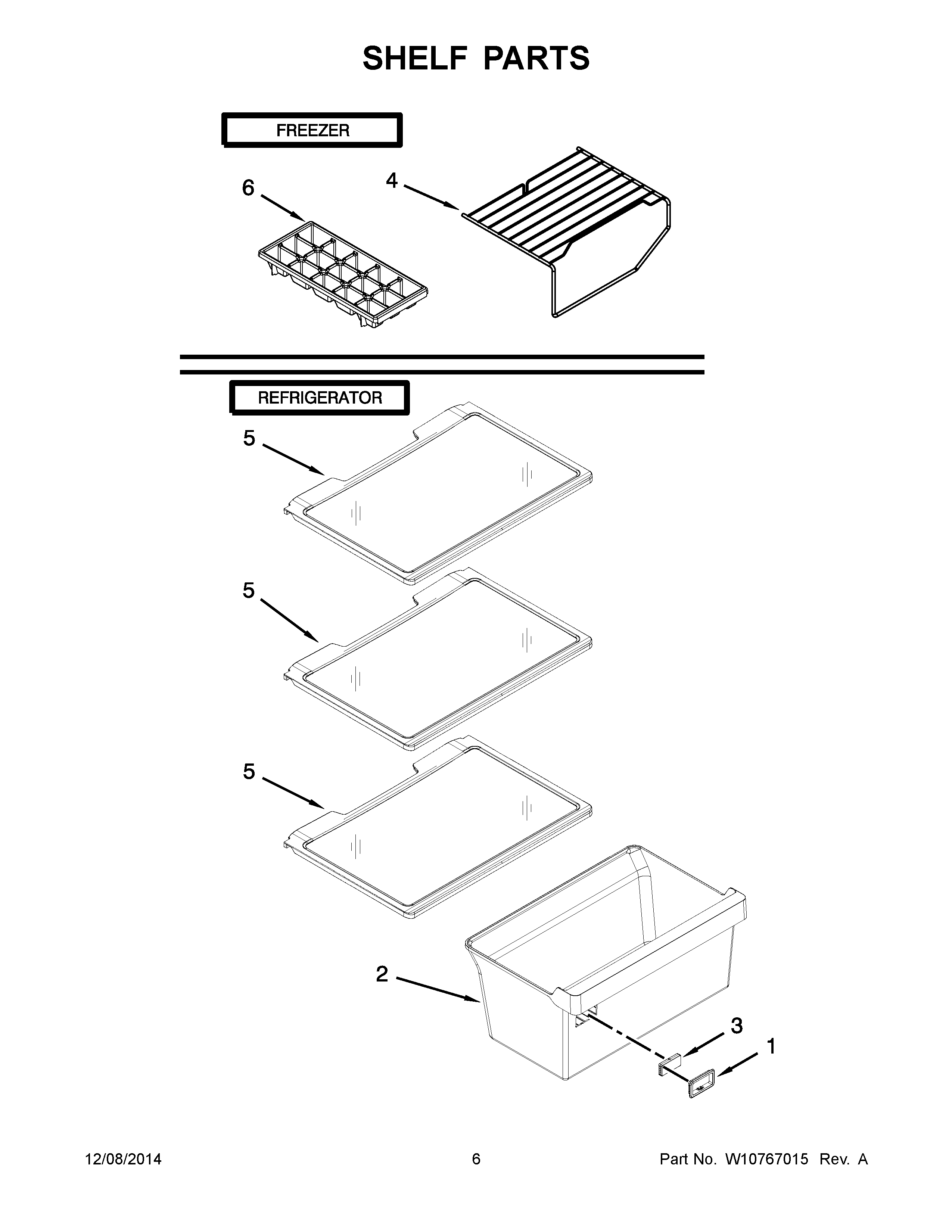 SHELF PARTS

FREEZER

6

4

REFRIGERATOR

5

5

5

2

3

1

12/08/2014

6

Part No. W10767015 Rev. A