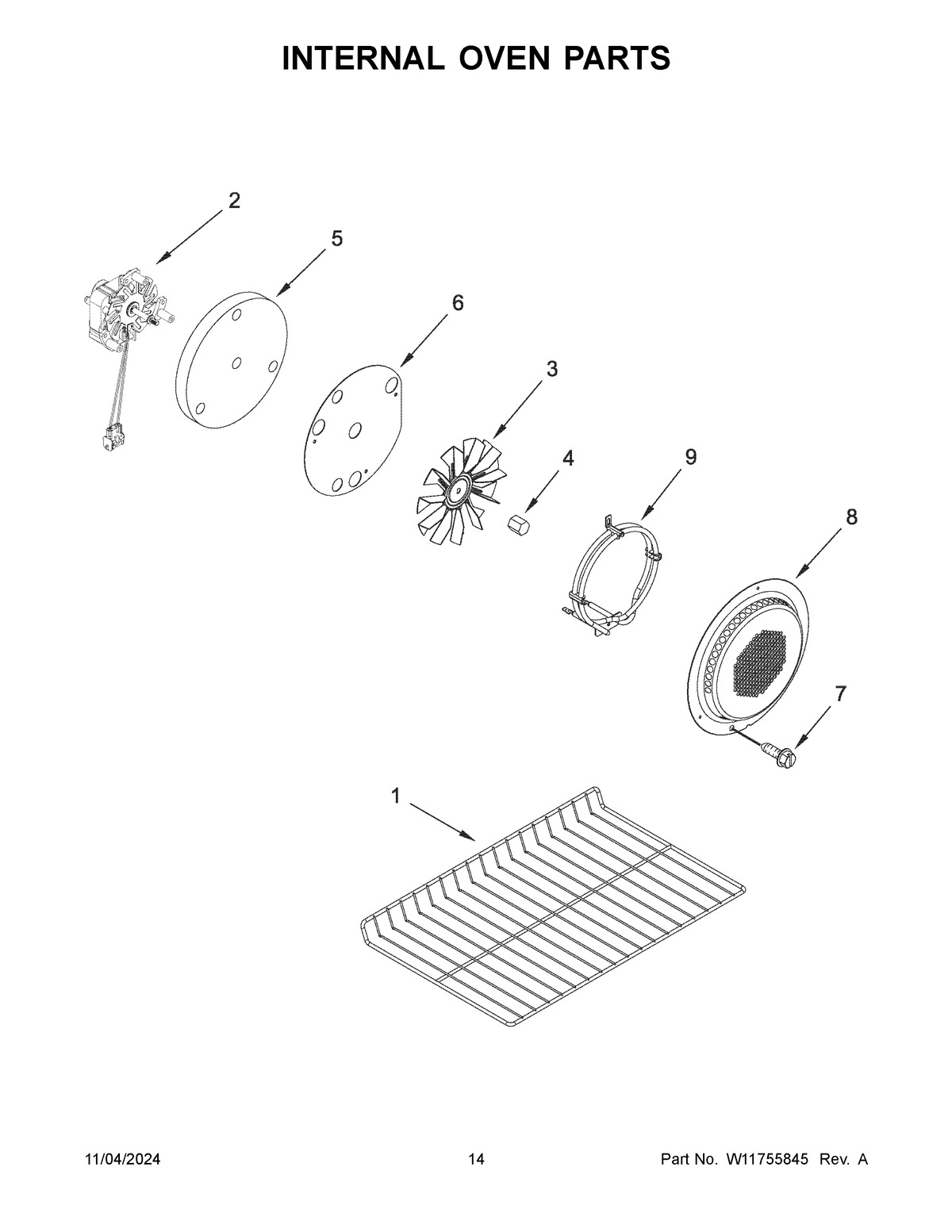 INTERNAL OVEN PARTS

2

5

6

3

4

9

8

7

1

11/04/2024

14

Part No. W11755845 Rev. A