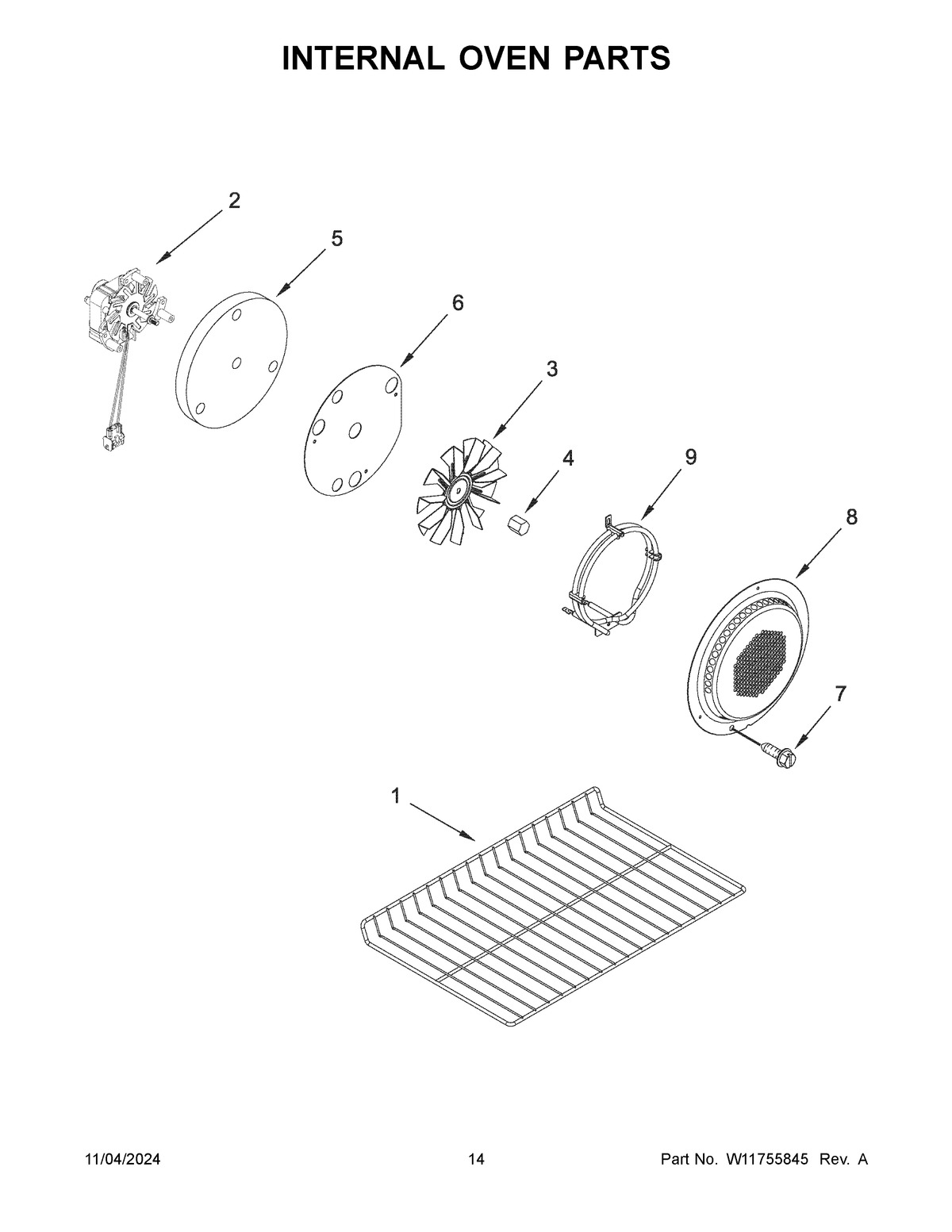 INTERNAL OVEN PARTS

2

5

6

3

4

9

8

7

1

11/04/2024

14

Part No. W11755845 Rev. A