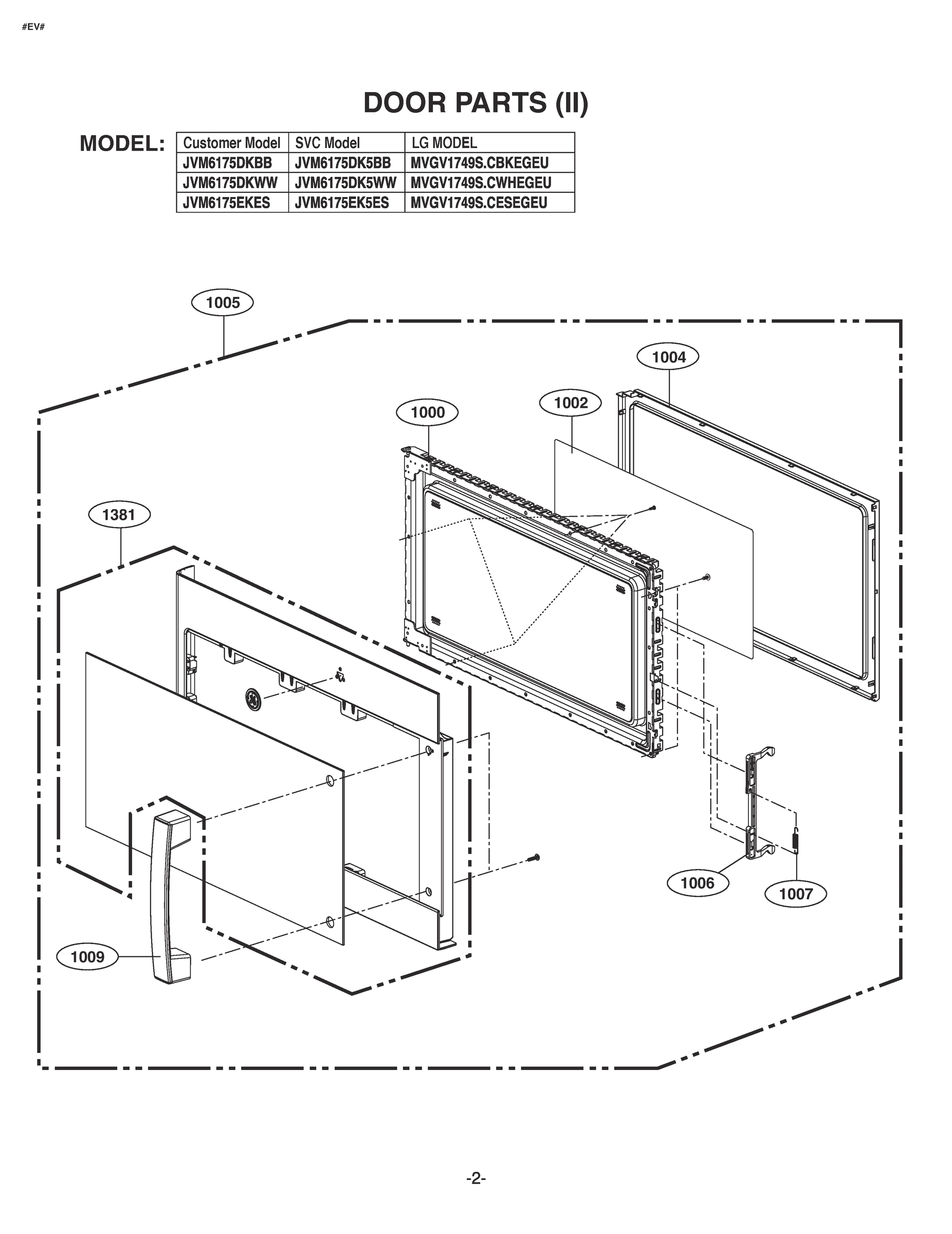 #EV#

DOOR PARTS (II)

MODEL:

| Customer Model | SVC Model | LG MODEL |
|---|---|---|
| JVM6175DKBB | JVM6175DK5BB | MVGV1749S.CBKEGEU |
| JVM6175DKWW | JVM6175DK5WW | MVGV1749S.CWHEGEU |
| JVM6175EKES | JVM6175EK5ES | MVGV1749S.CESEGEU |

1005
1004
1002
1000
1381
1006
1007
1009

-2-