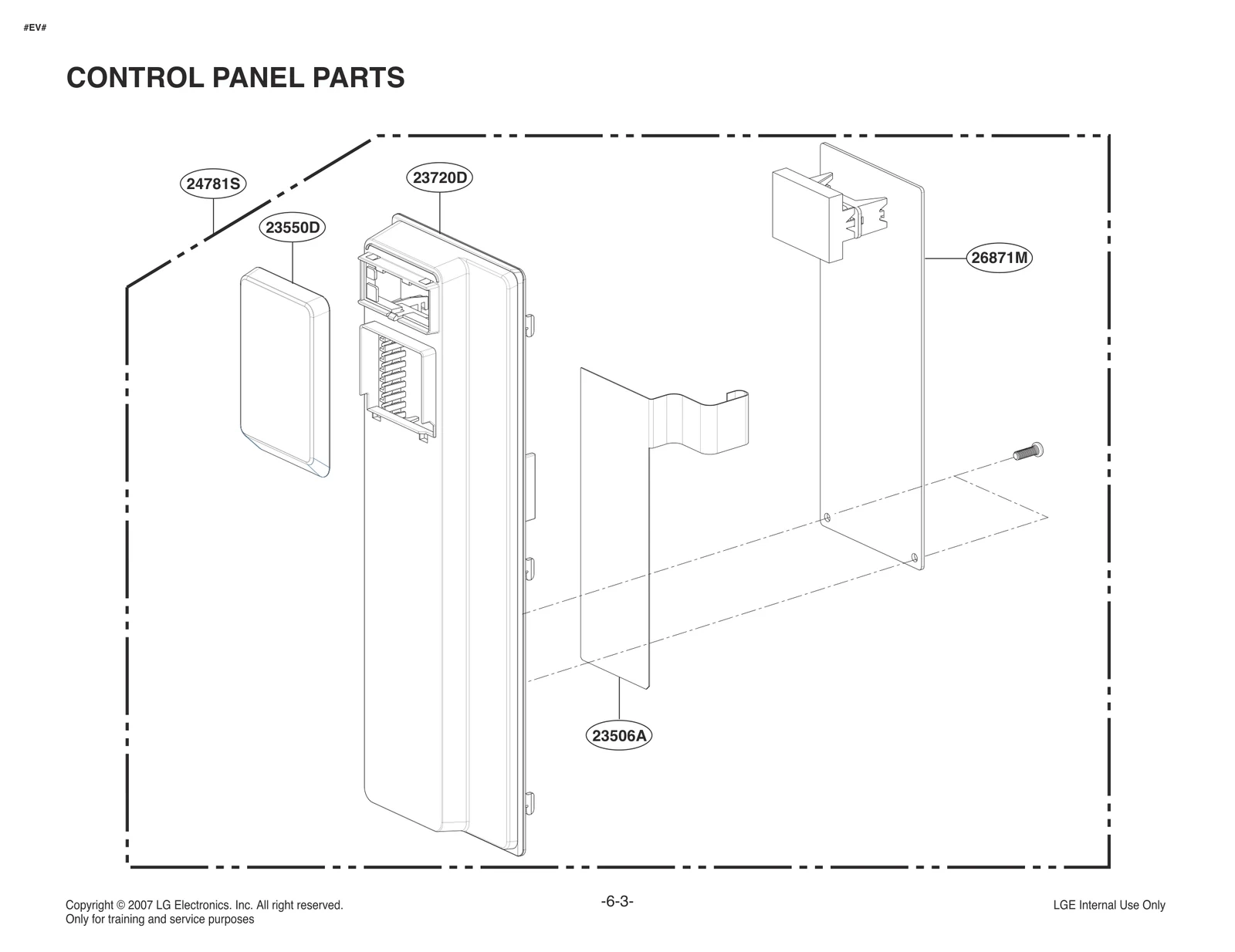 #EV#

CONTROL PANEL PARTS

24781S

23720D

23550D

26871M

23506A

Copyright © 2007 LG Electronics. Inc. All right reserved.
Only for training and service purposes

-6-3-

LGE Internal Use Only