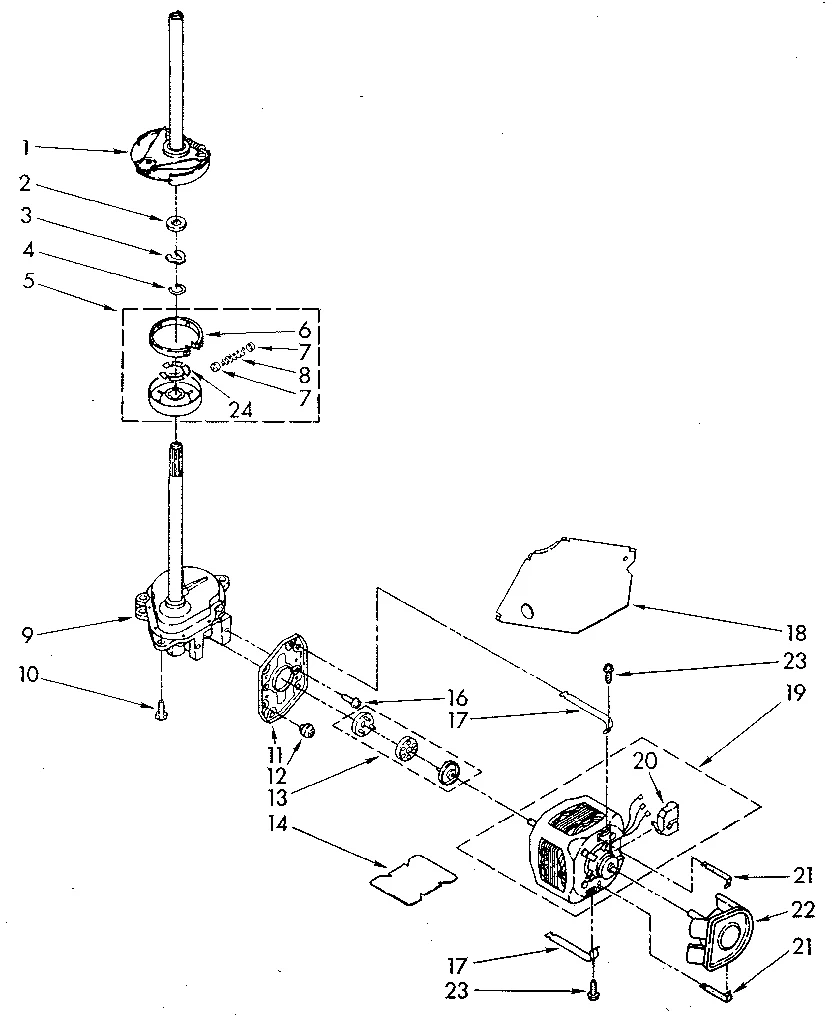 1
2
3
4
5
6
7
8
7
24
9
10
11
12
13
14
16
17
18
23
19
20
21
22
21
17
23