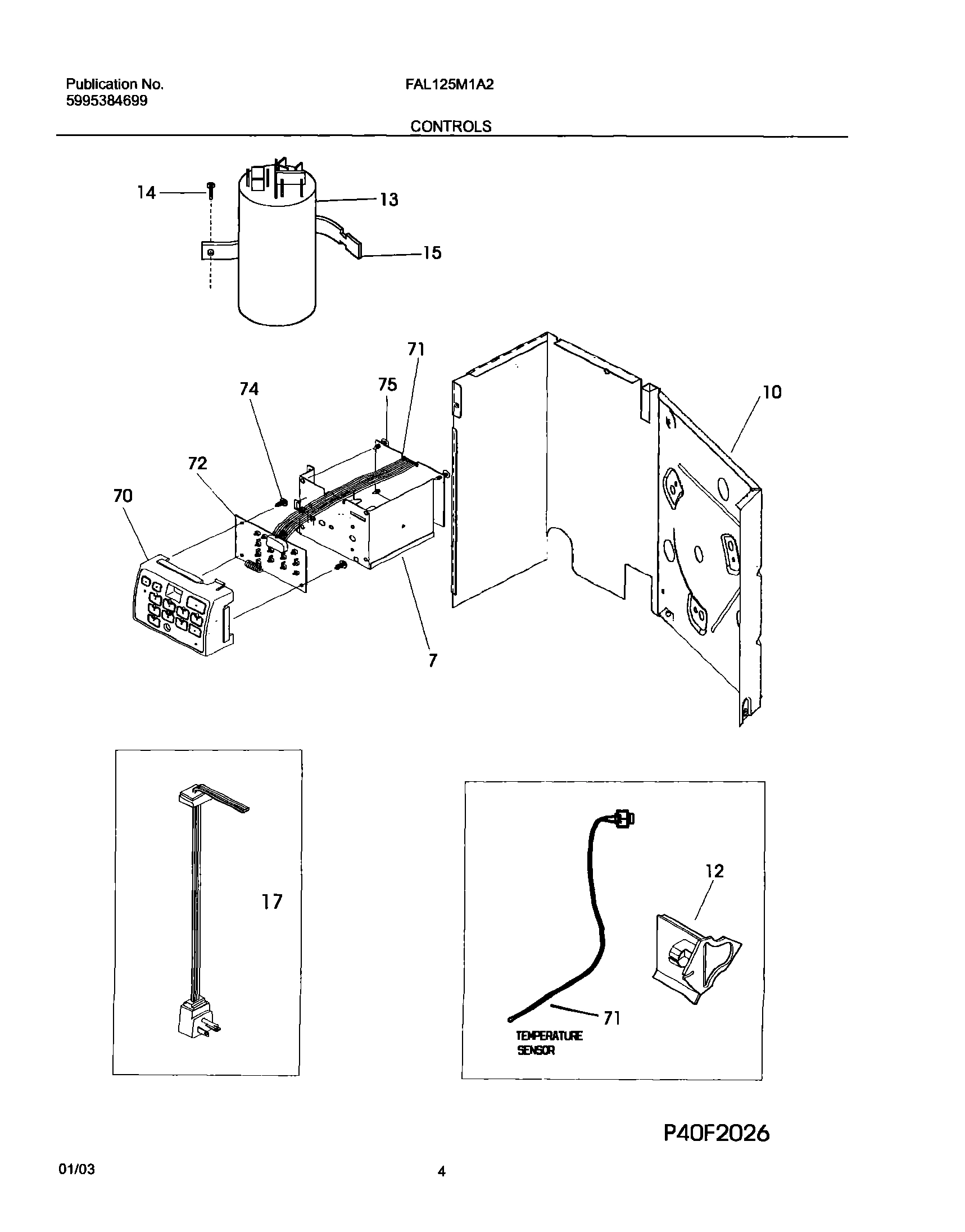 Publication No.
5995384699

FAL125M1A2

CONTROLS

14
13
15

71
74
75
10
72
70
7

17

12
71
TEMPERATURE SENSOR

P40F2026

01/03

4