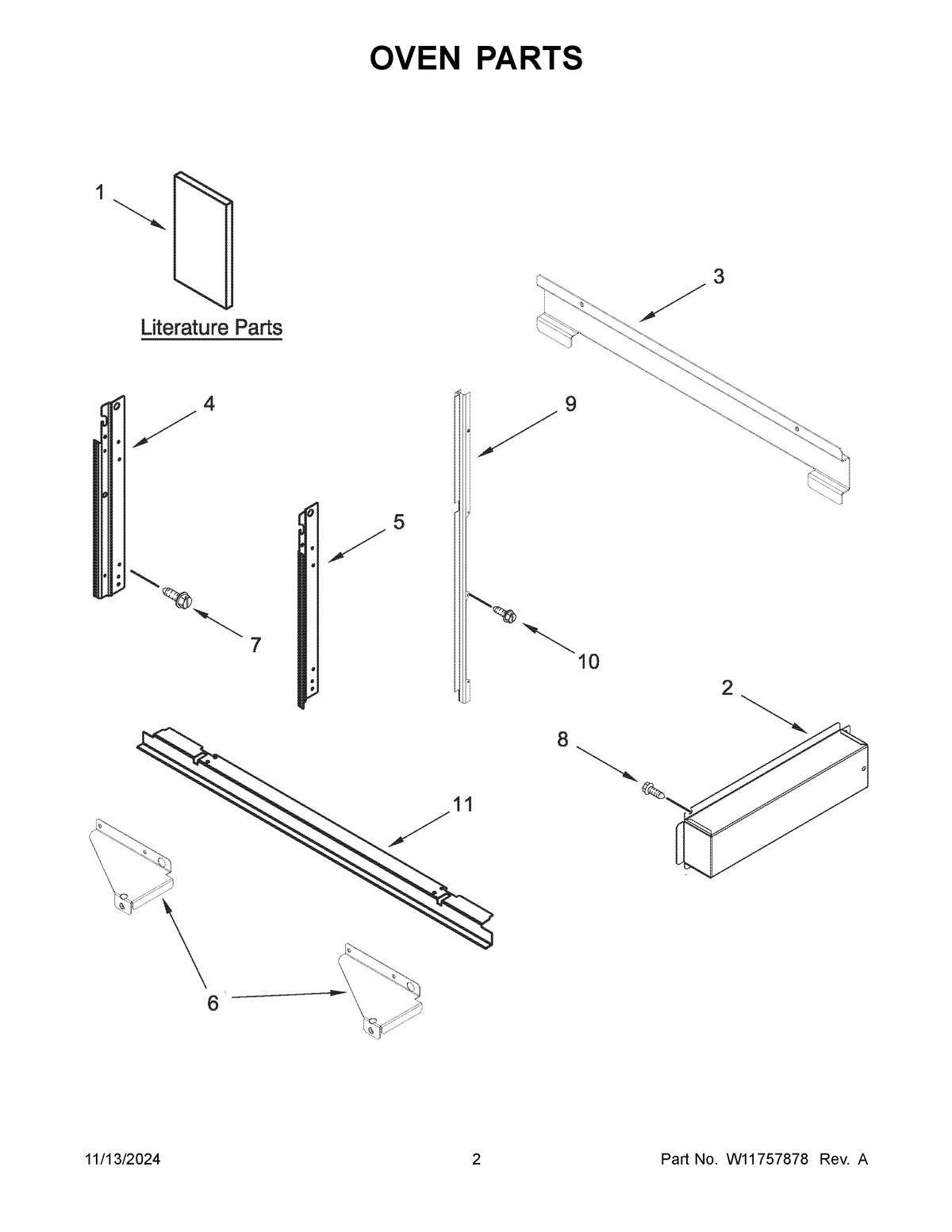 OVEN PARTS

1

Literature Parts

3

4

9

5

7

10

2

8

11

6

11/13/2024

2

Part No. W11757878 Rev. A