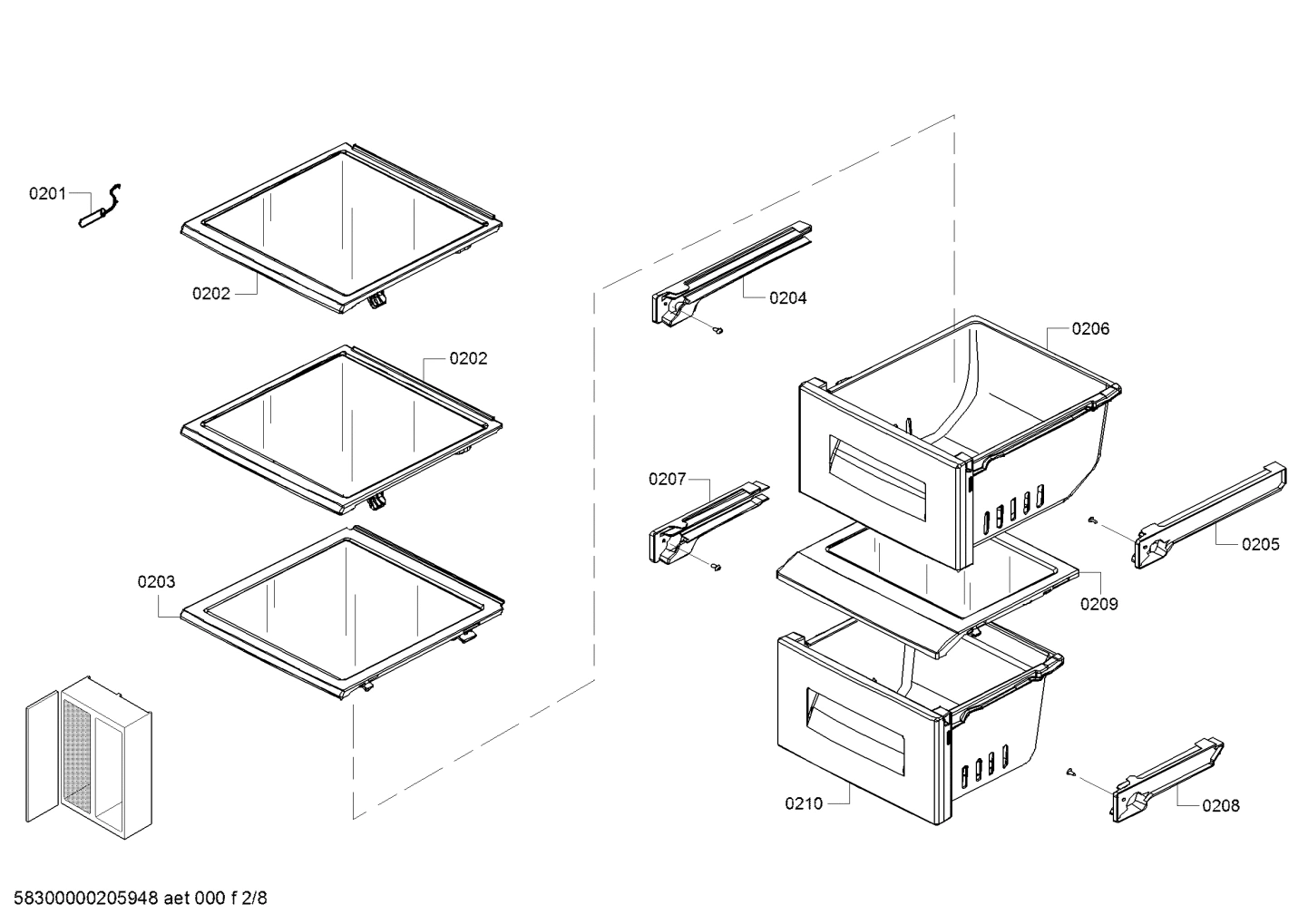 0201

0202

0202

0203

0204

0206

0207

0205

0209

0210

0208

58300000205948 aet 000 f 2/8