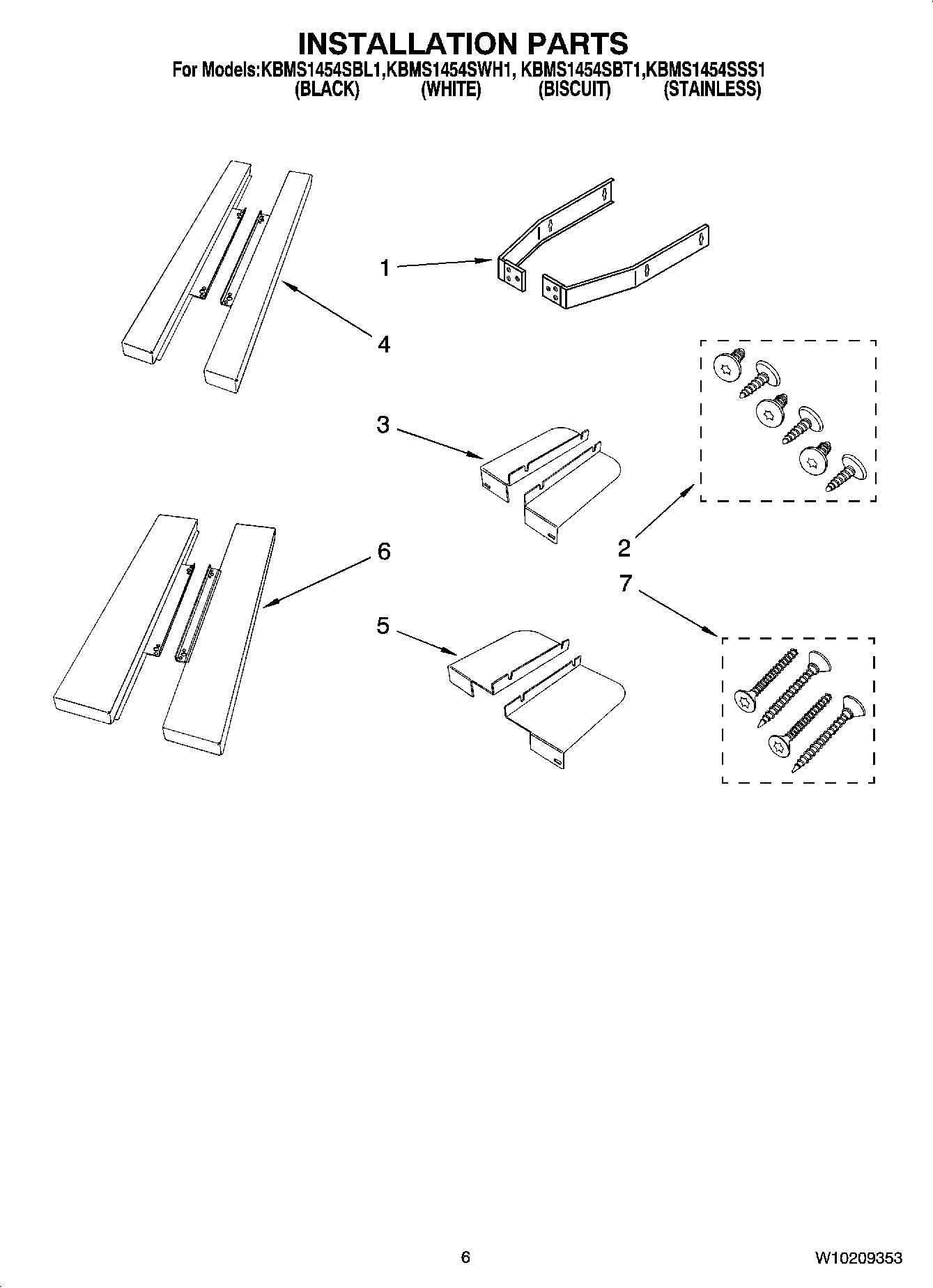 INSTALLATION PARTS

For Models:KBMS1454SBL1,KBMS1454SWH1, KBMS1454SBT1,KBMS1454SSS1
(BLACK) (WHITE) (BISCUIT) (STAINLESS)

1

4

3

2

6

7

5

6

W10209353